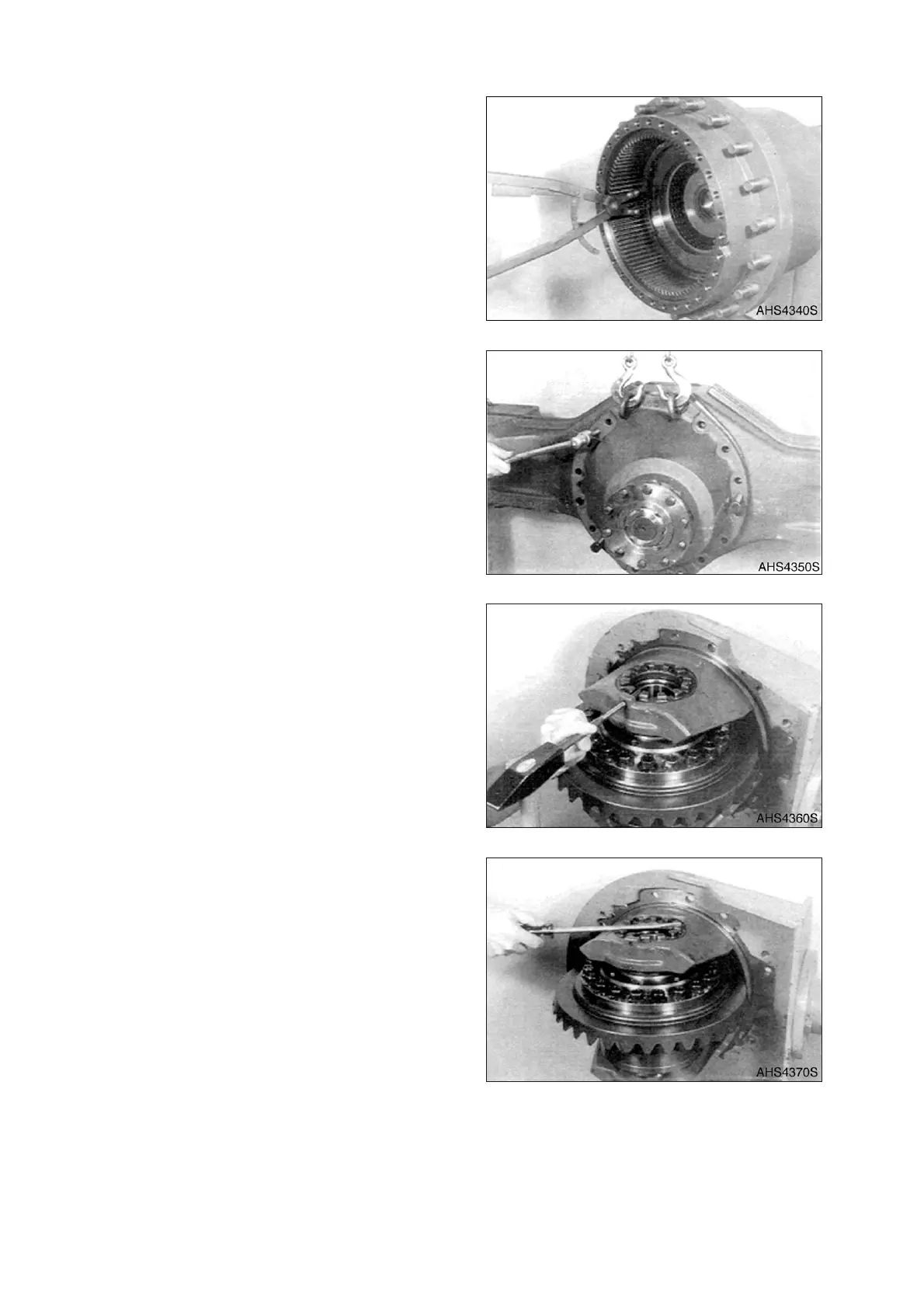 AHS4340S

AHS4350S

AHS4360S

AHS4370S