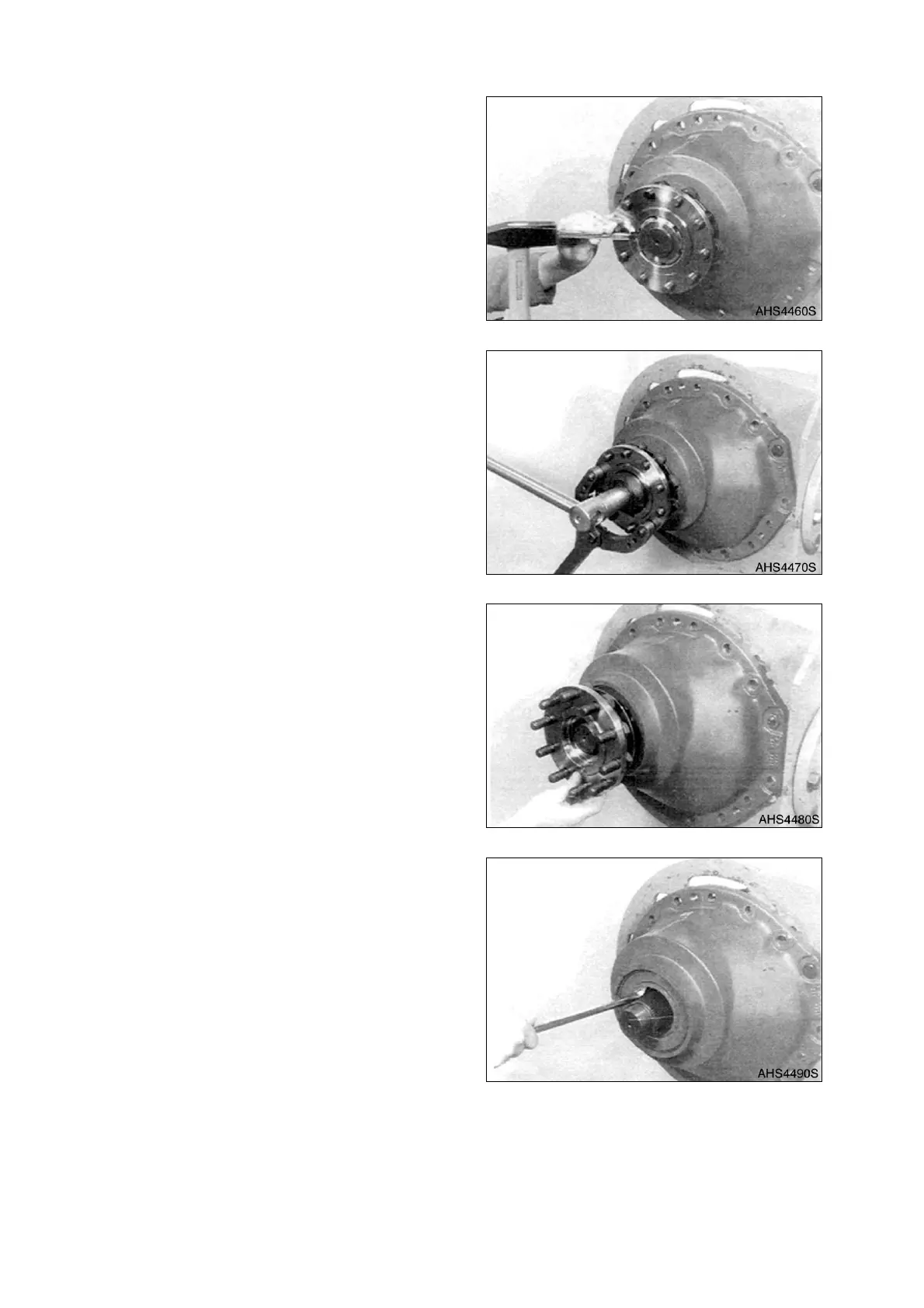 AHS4460S

AHS4470S

AHS4480S

AHS4490S