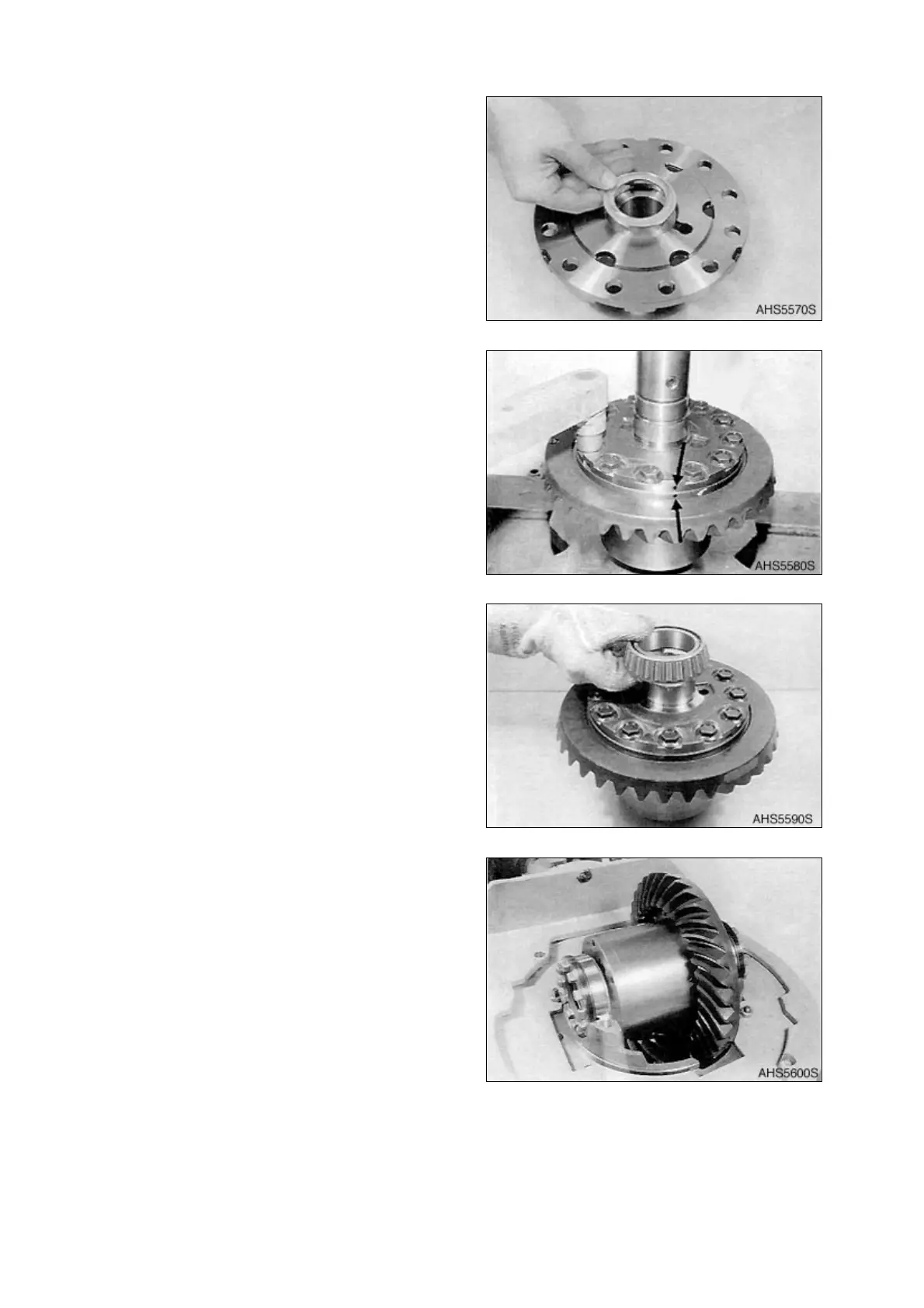 AHS5570S

AHS5580S

AHS5590S

AHS5600S