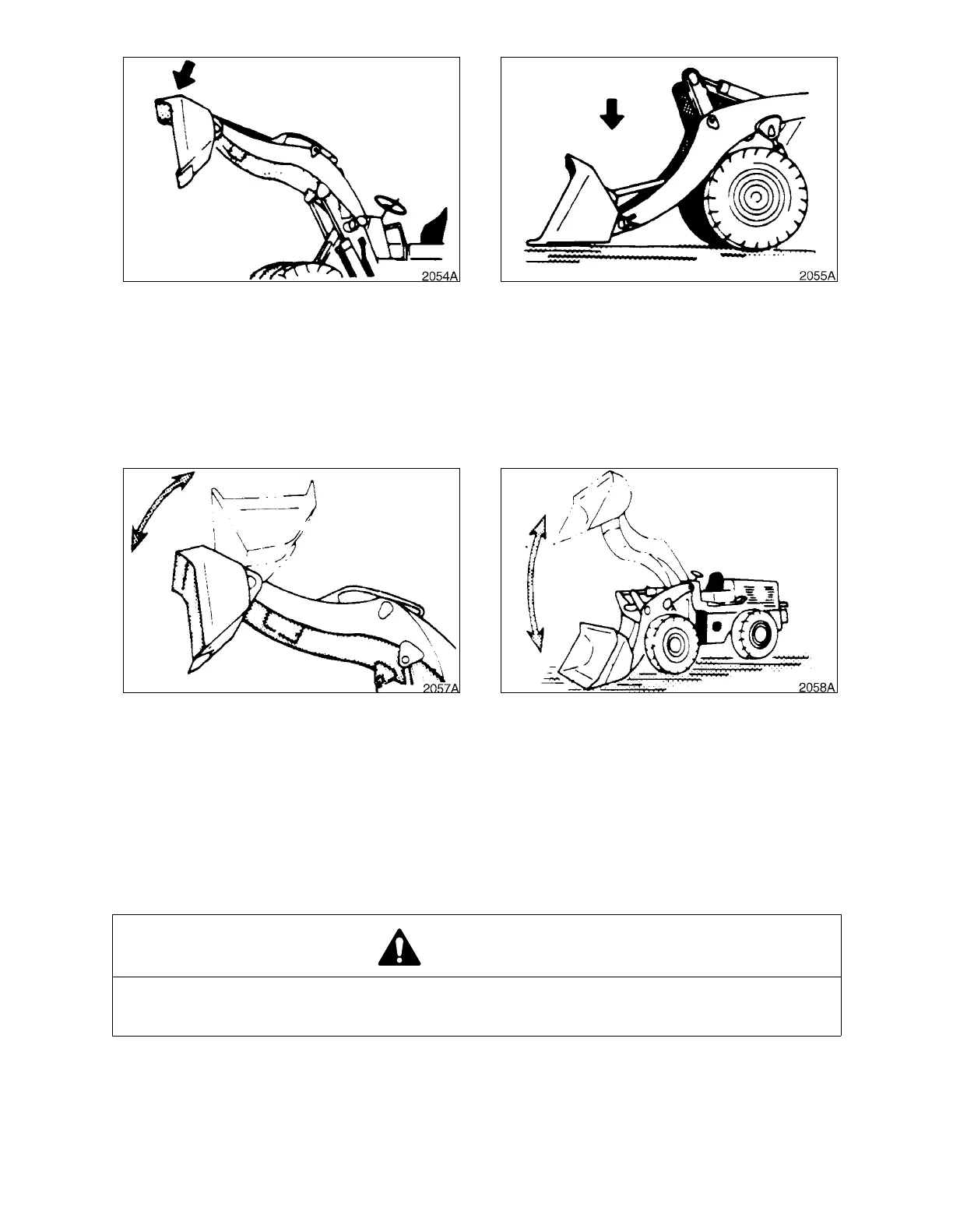 2054A

2055A

2057A

2058A