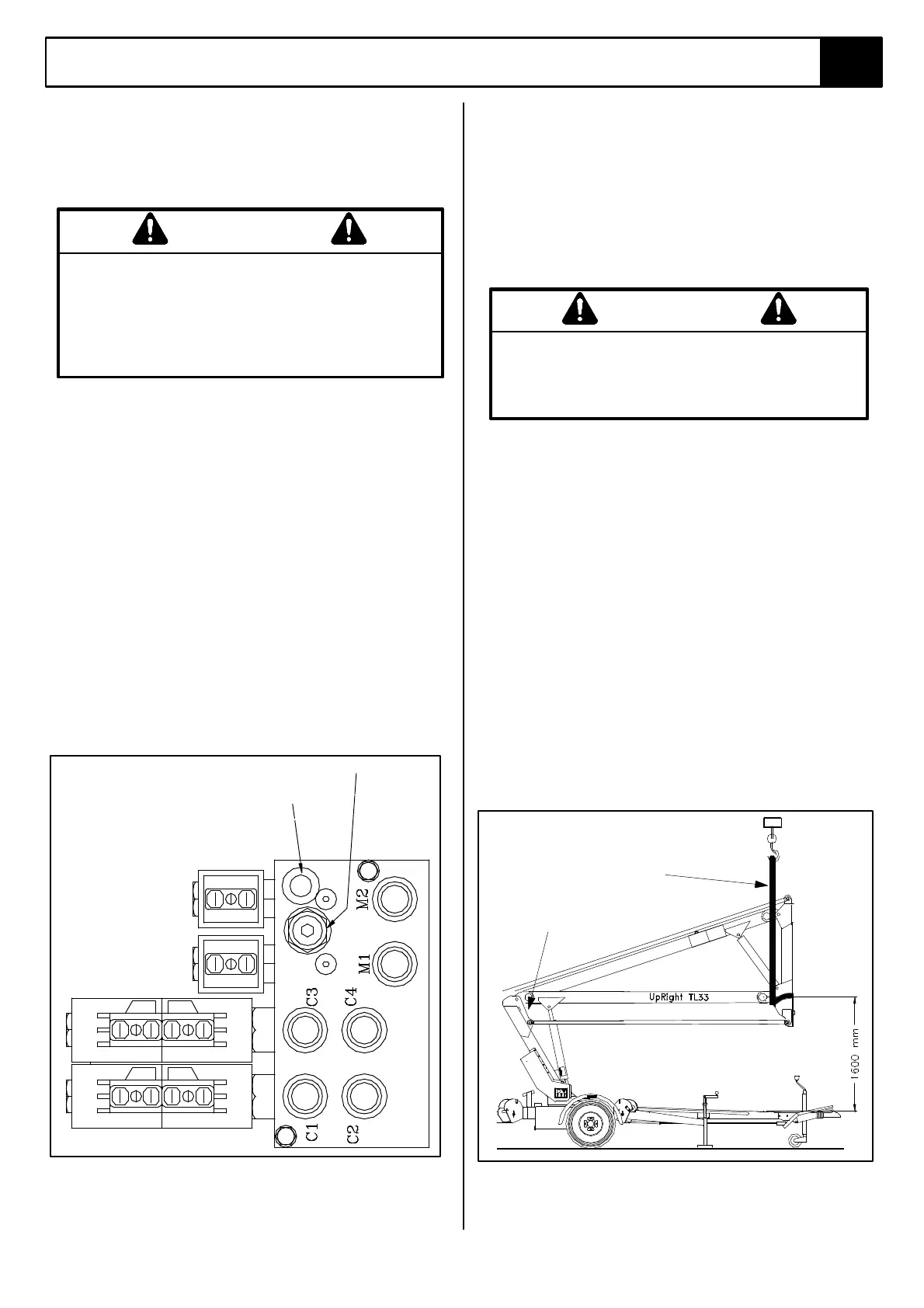 M2

M1

C3

C4

C1

C2

UpRight TL33

1600 mm