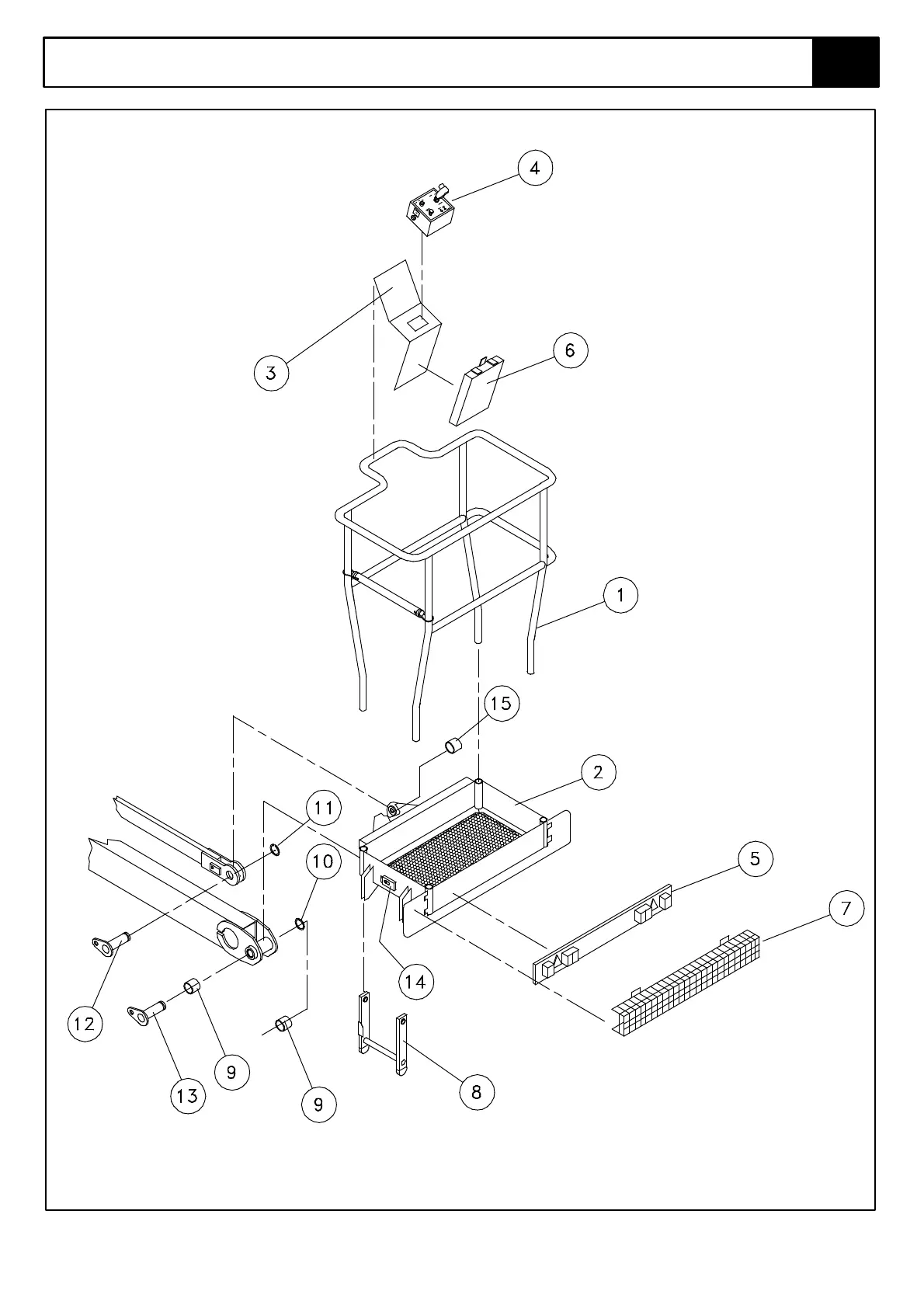 4

3

6

1

15

2

11

10

5

7

14

12

9

13

9

8