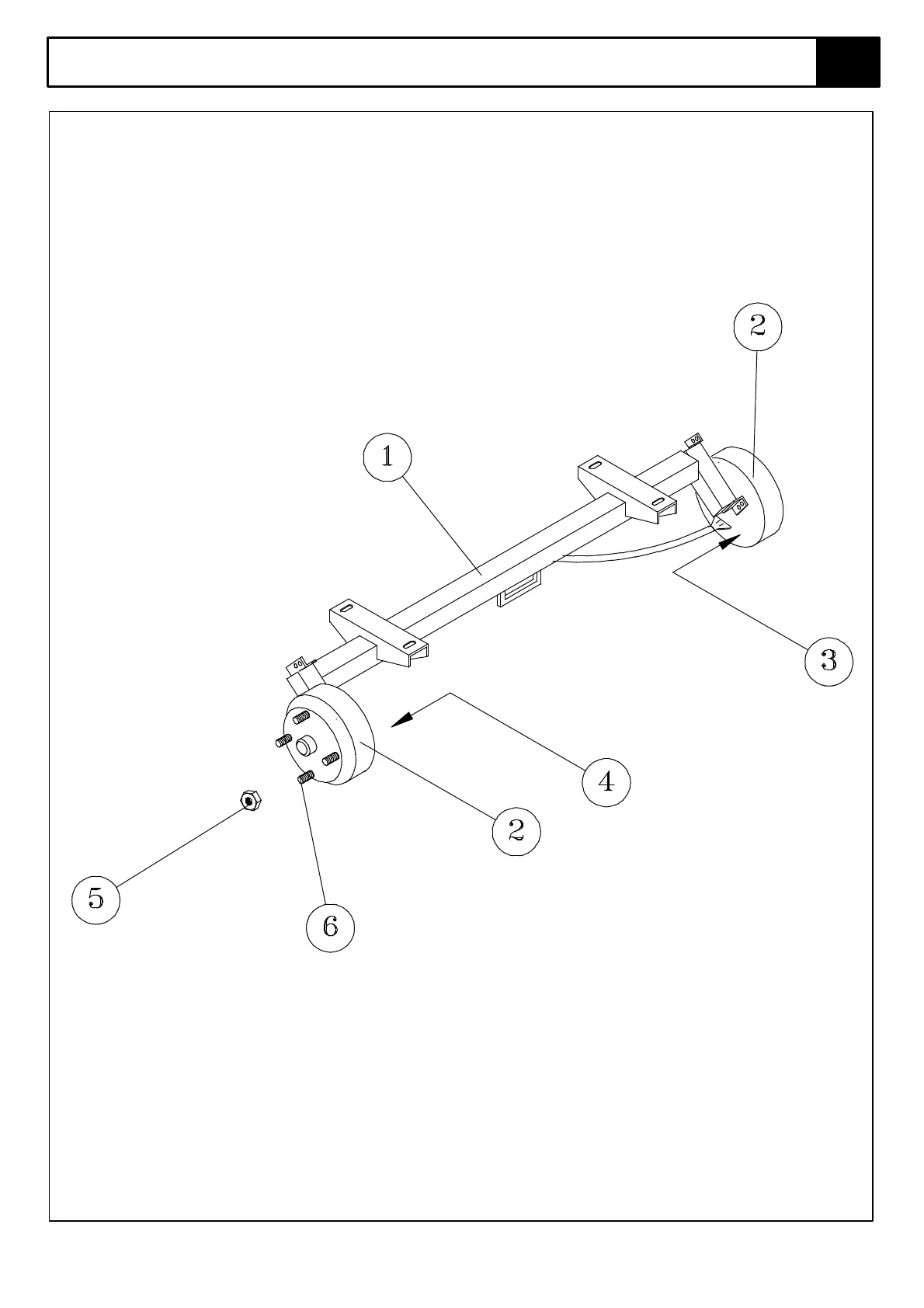 2

1

3

4

2

5

6