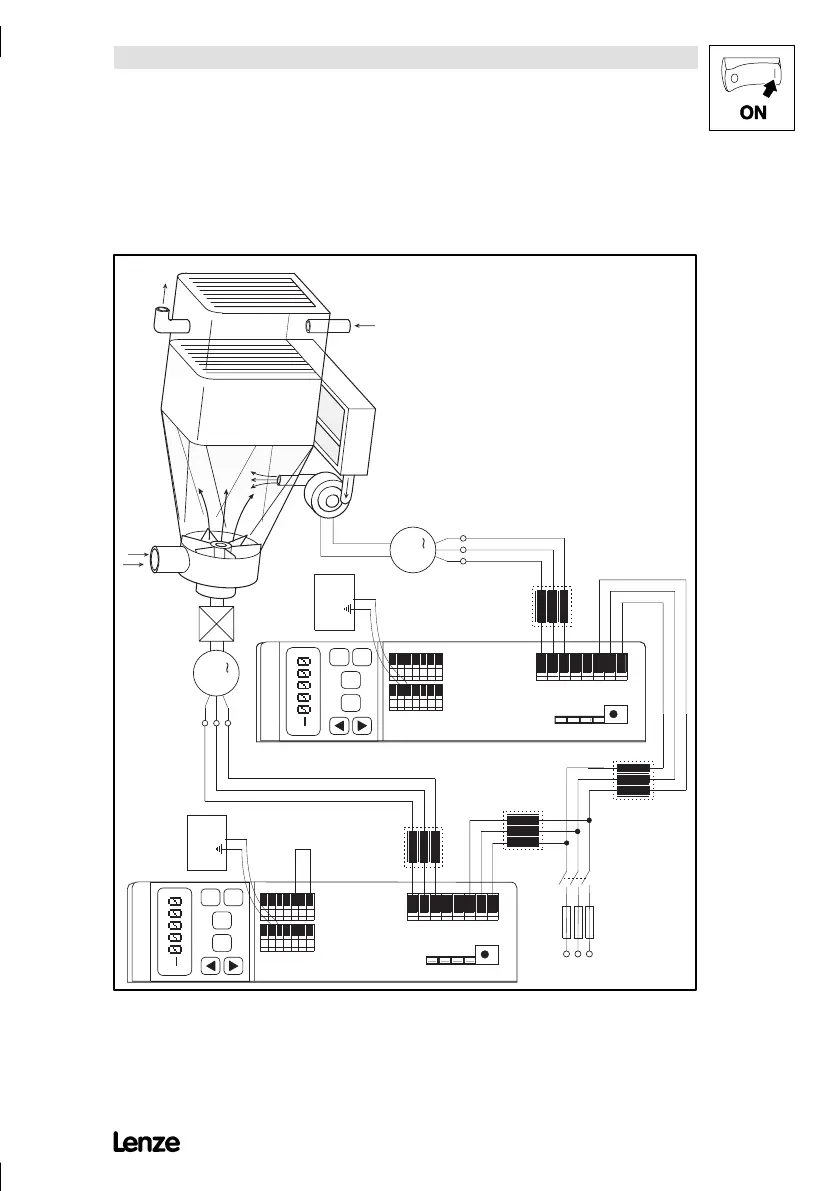 ON

Lenze