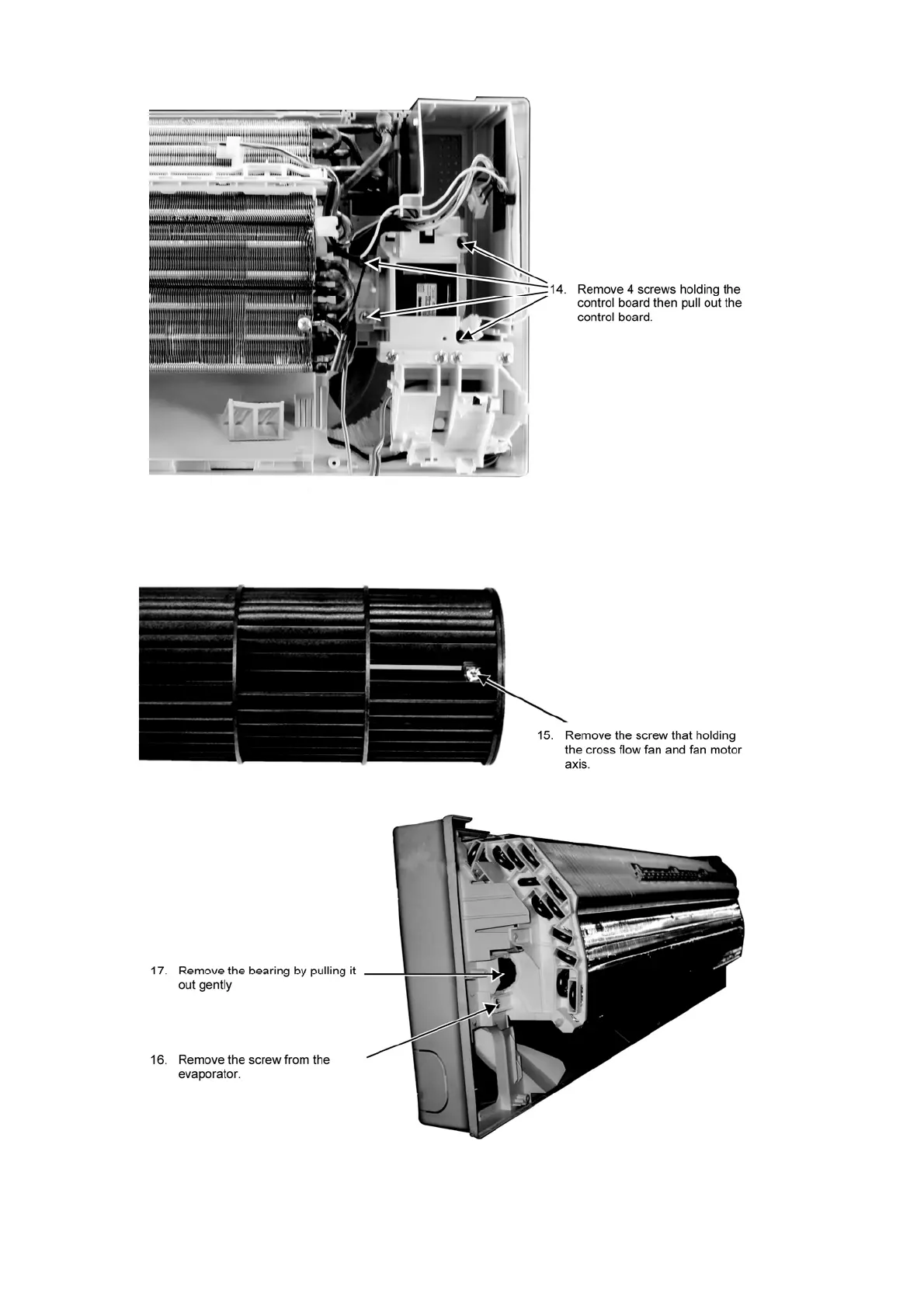 14. Remove 4 screws holding the control board then pull out the control board.

15. Remove the screw that holding the cross flow fan and fan motor axis.

17. Remove the bearing by pulling it out gently

16. Remove the screw from the evaporator.