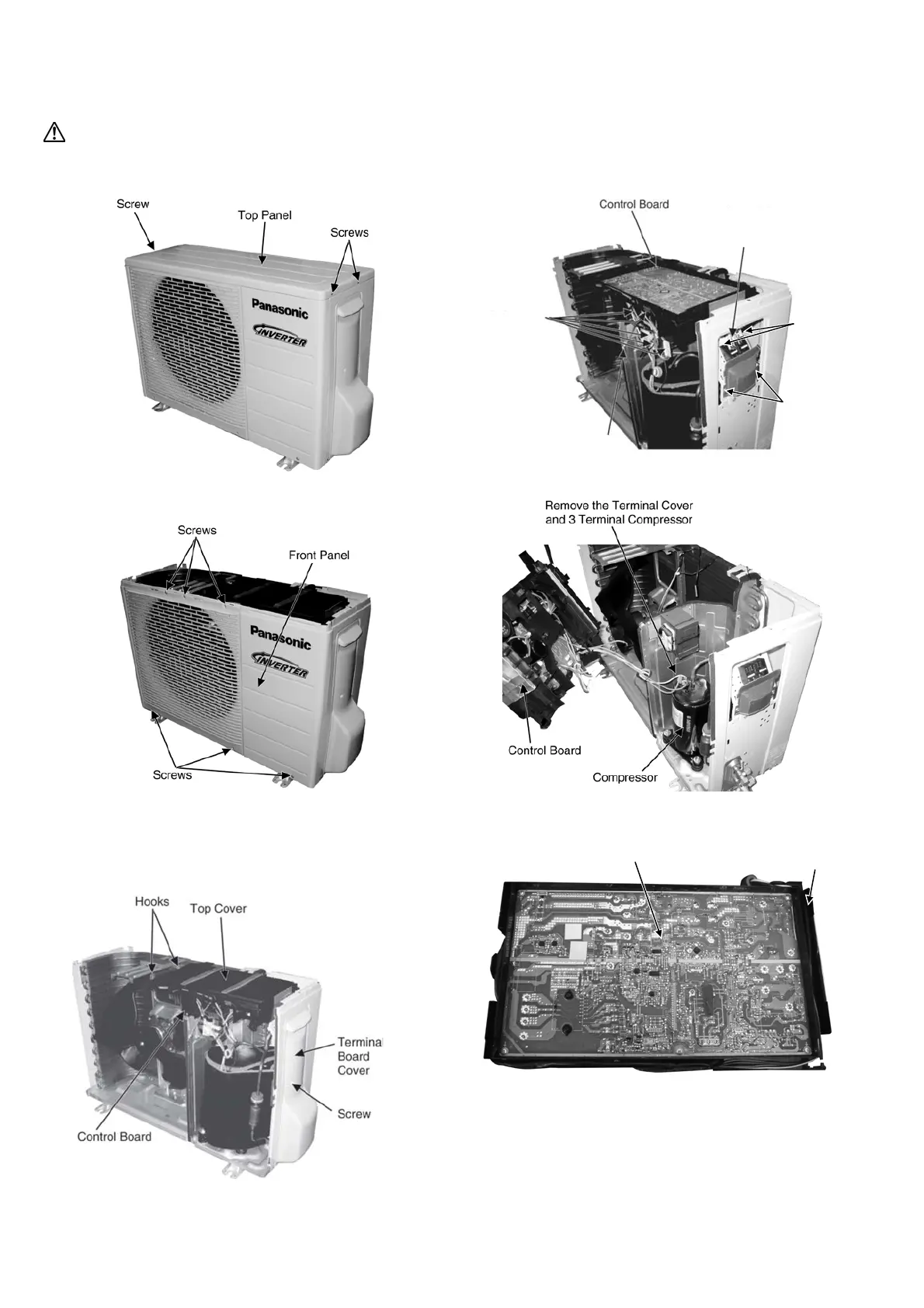 Screw

Top Panel

Screws

Panasonic

INVERTER

Control Board

Screws

Front Panel

Panasonic

INVERTER

Screws

Remove the Terminal Cover and 3 Terminal Compressor

Control Board

Compressor

Hooks

Top Cover

Terminal Board Cover

Screw

Control Board