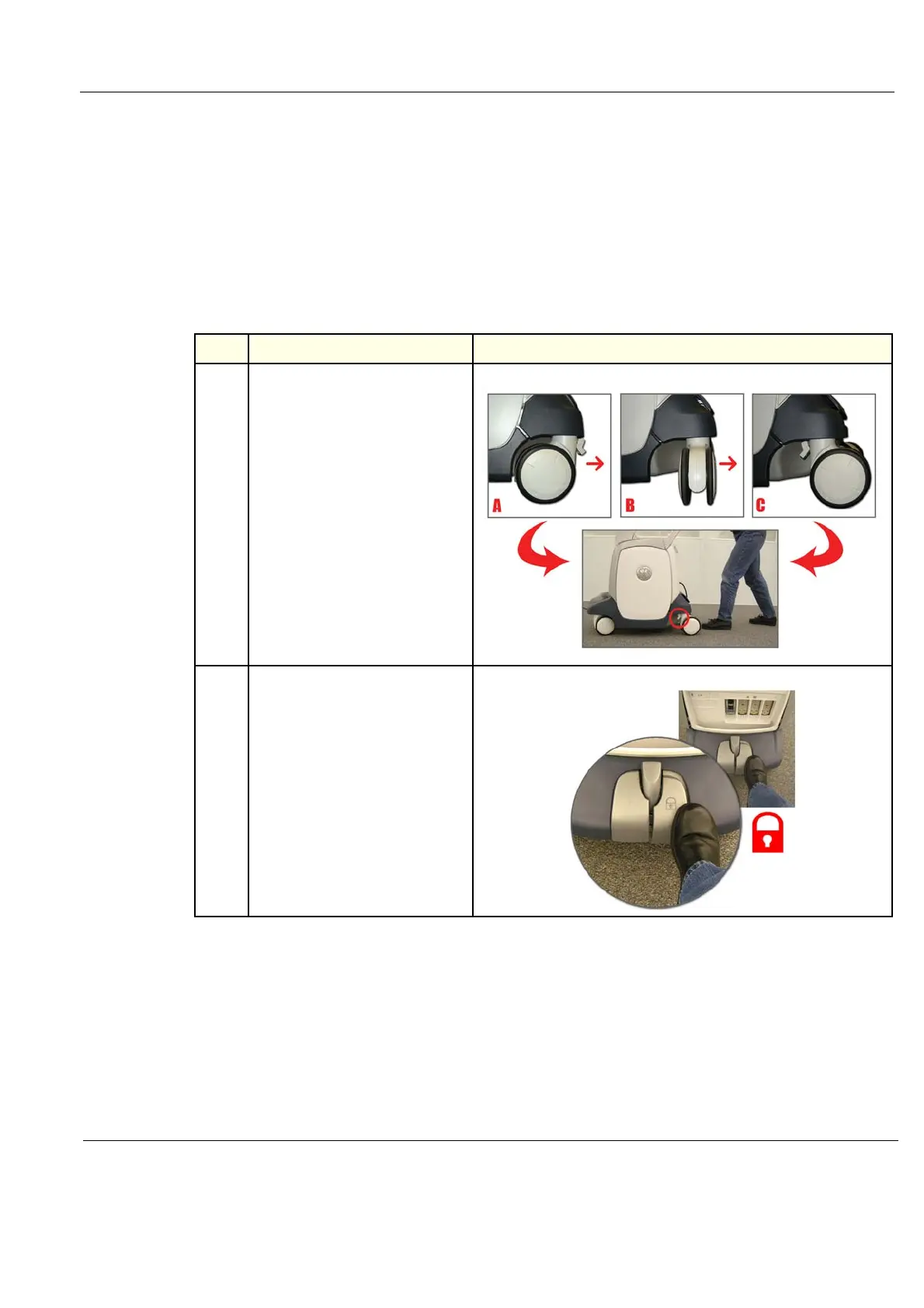 A

B

C