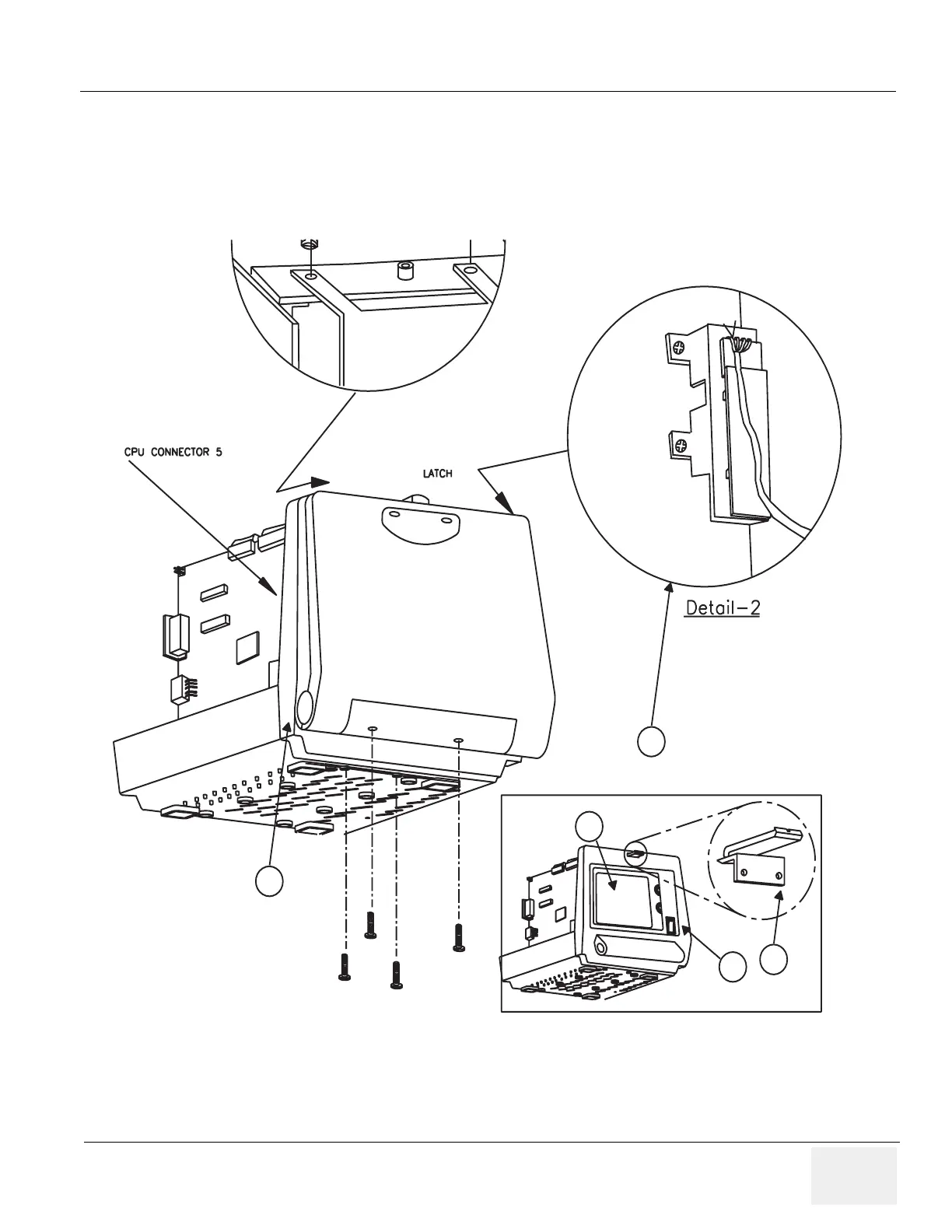 CPU CONNECTOR 5

LATCH

Detail-2