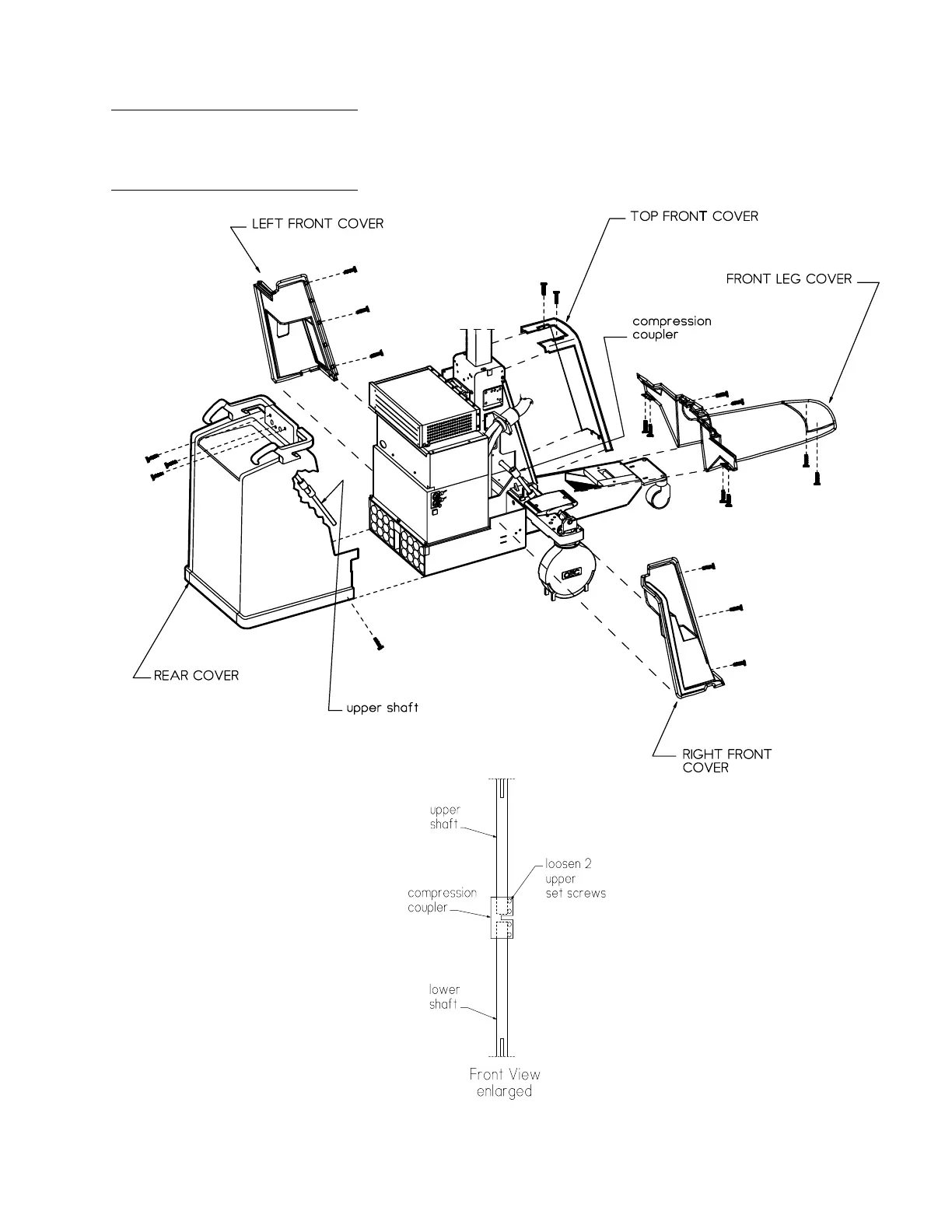 LEFT FRONT COVER

TOP FRONT COVER

FRONT LEG COVER

compression coupler

REAR COVER

upper shaft

RIGHT FRONT COVER

upper shaft

loosen 2 upper set screws

compression coupler

lower shaft

Front View enlarged