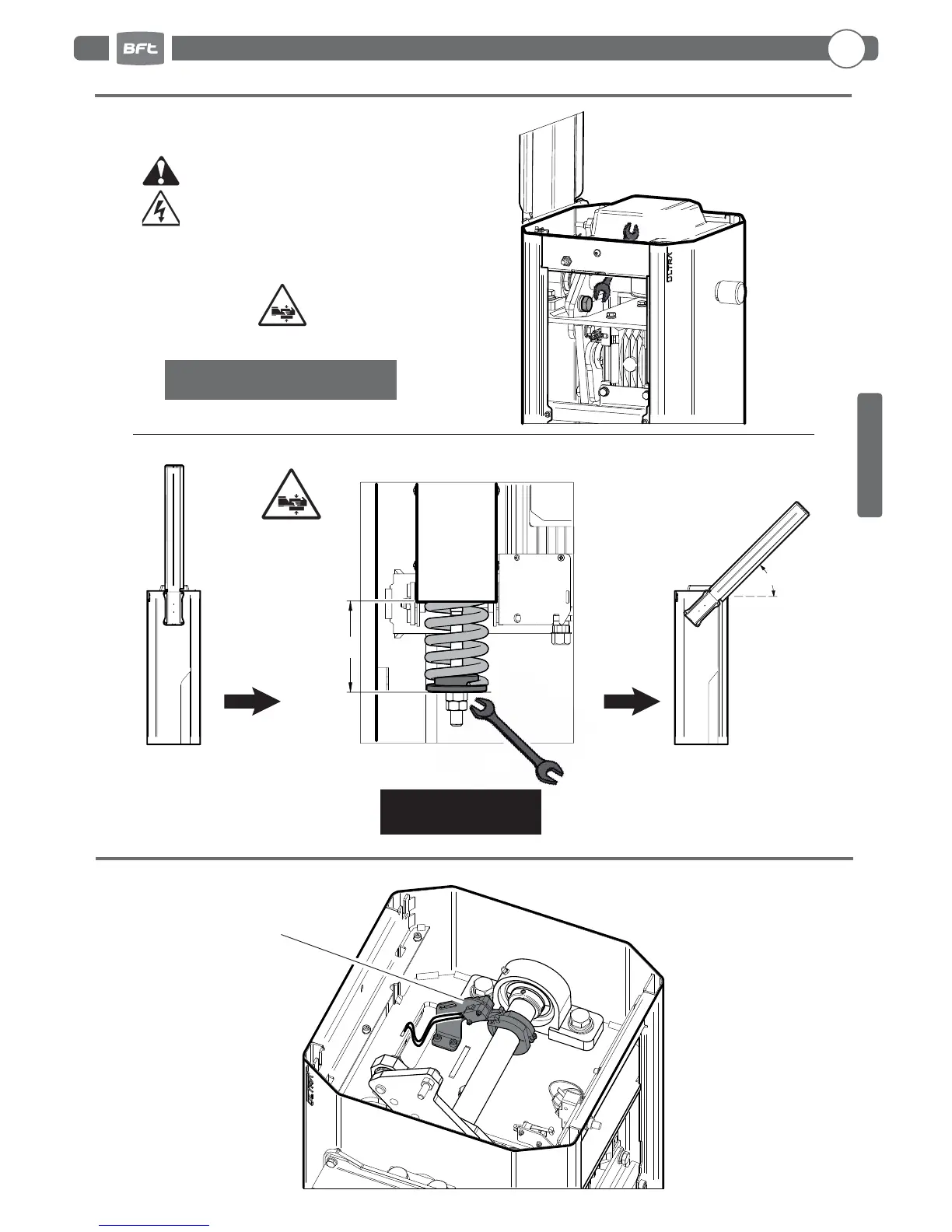 BFT

ULTRA