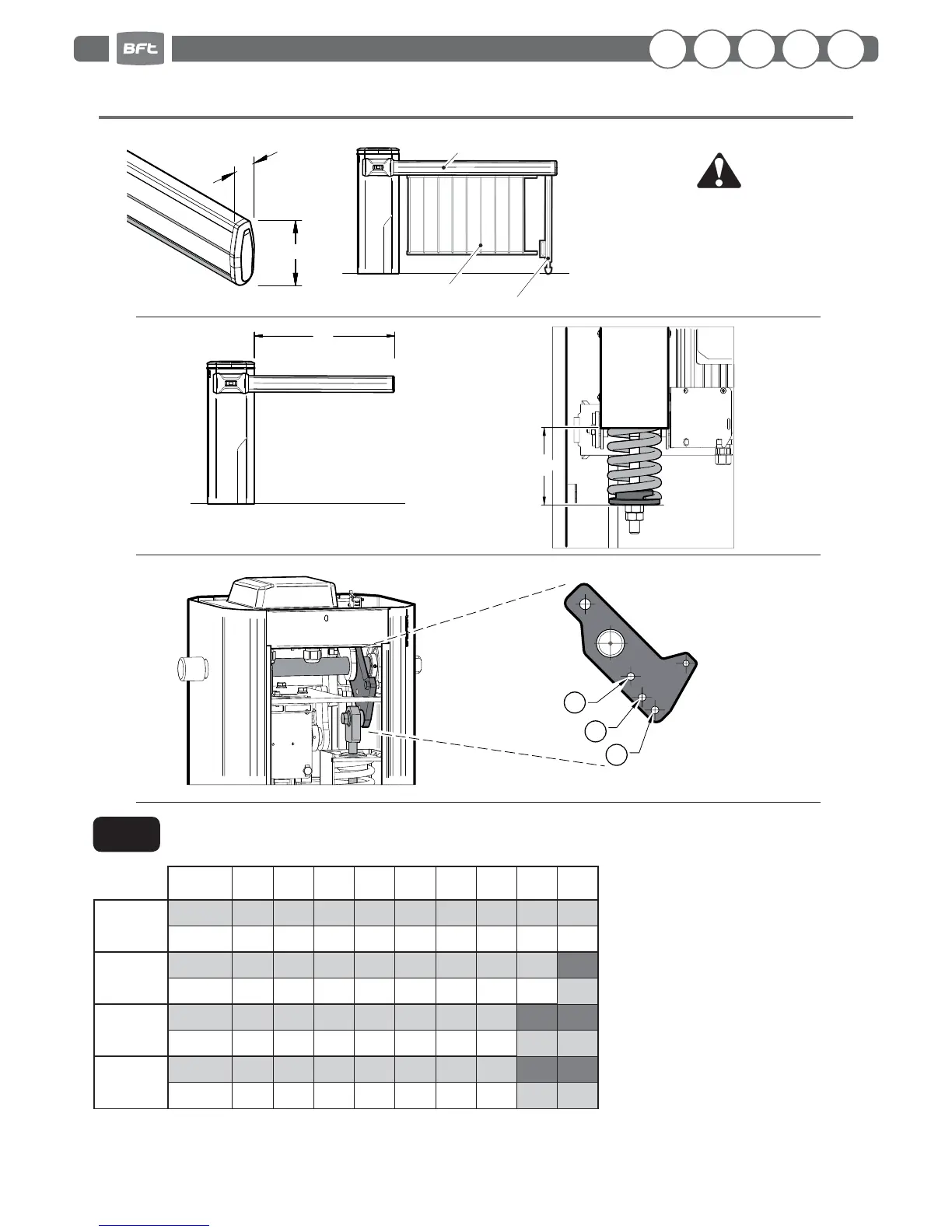 BFT