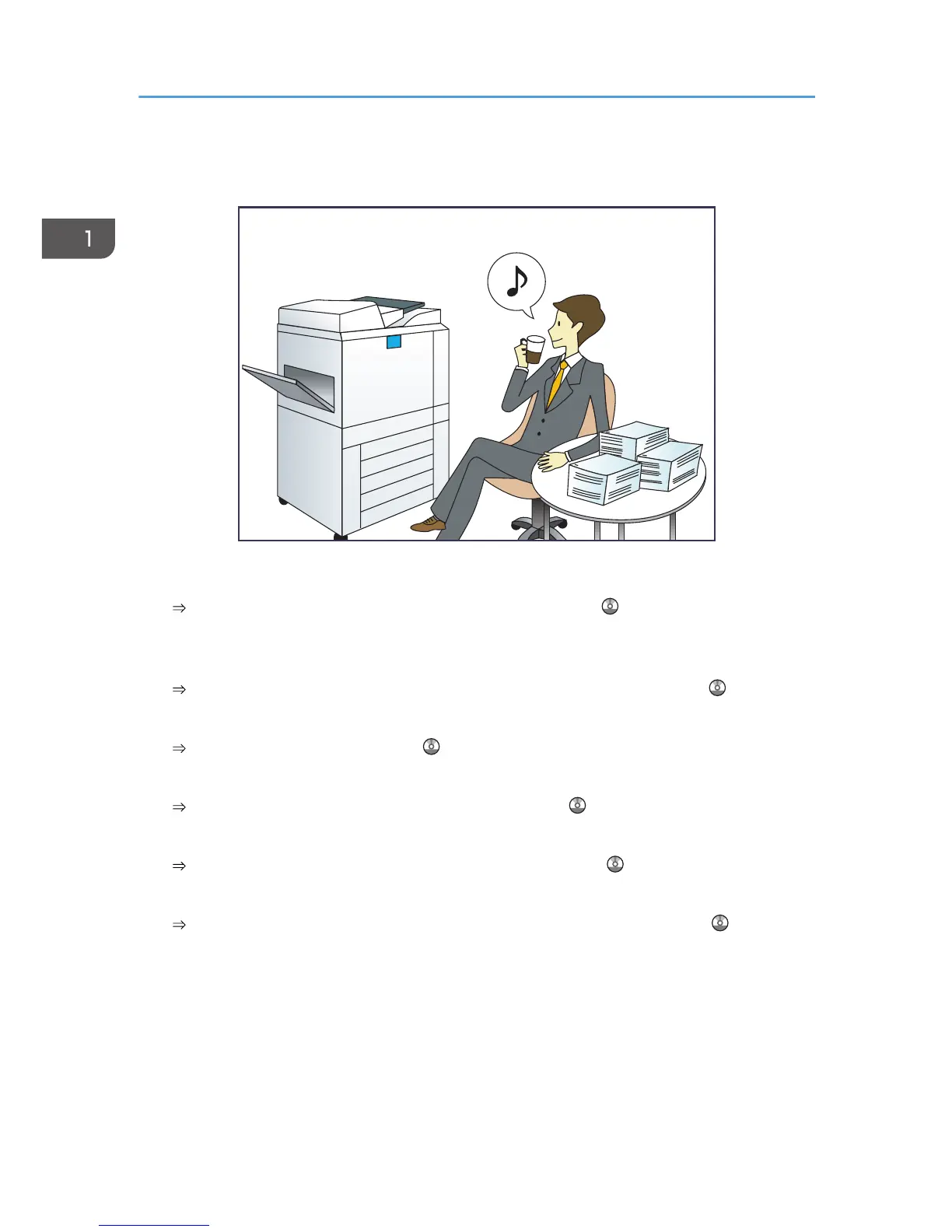 1

⇒

⇒

⇒

⇒

⇒

⇒