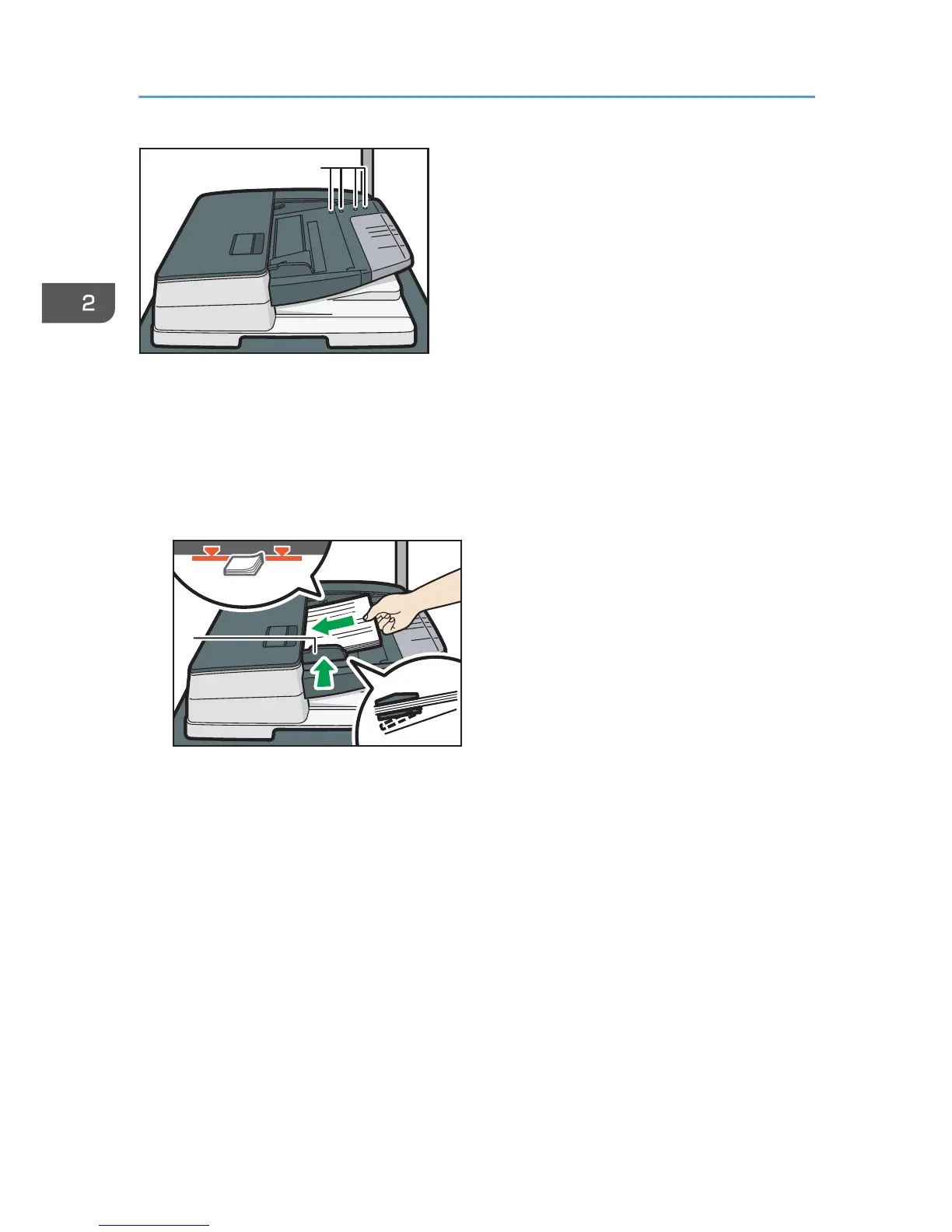 2