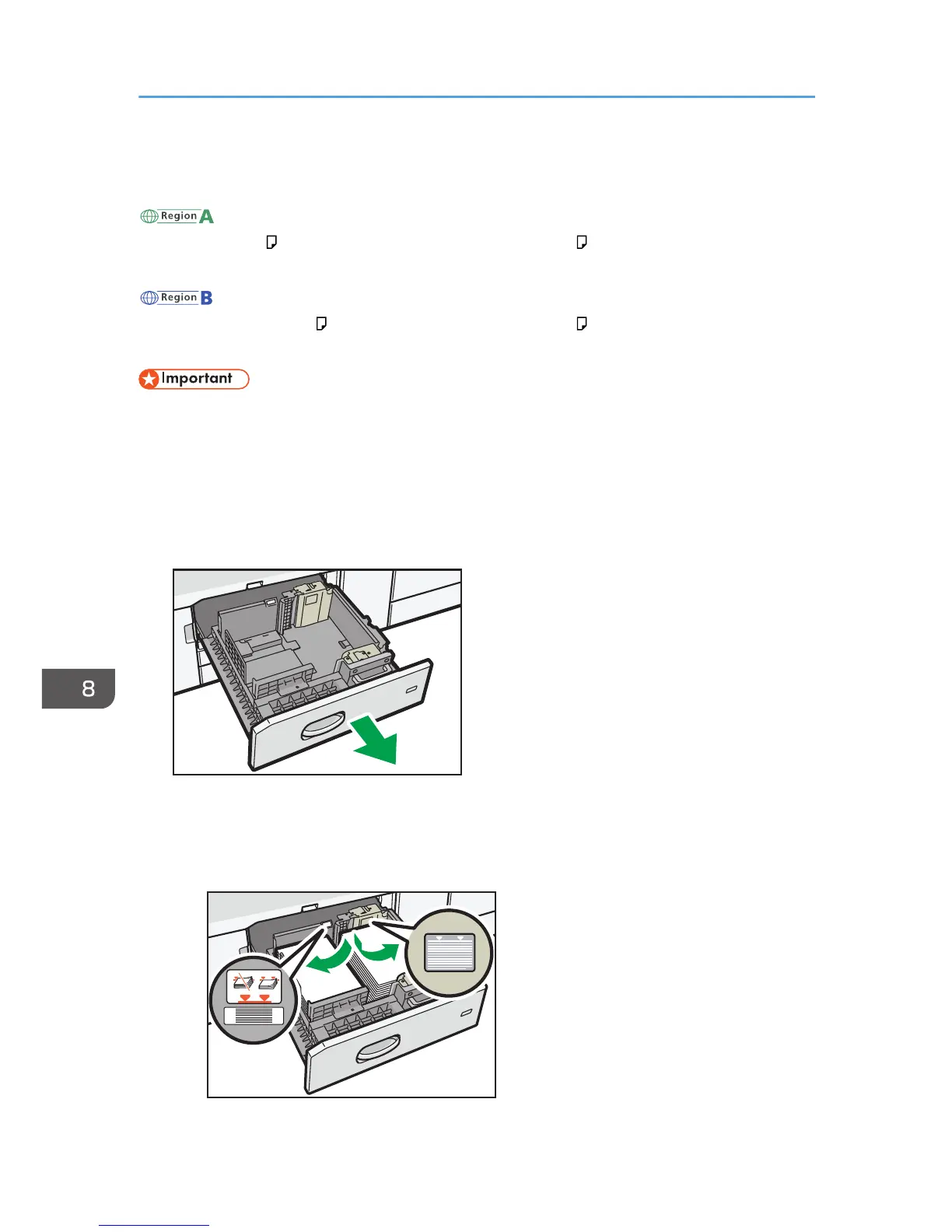 Region A

Region B

Important

8