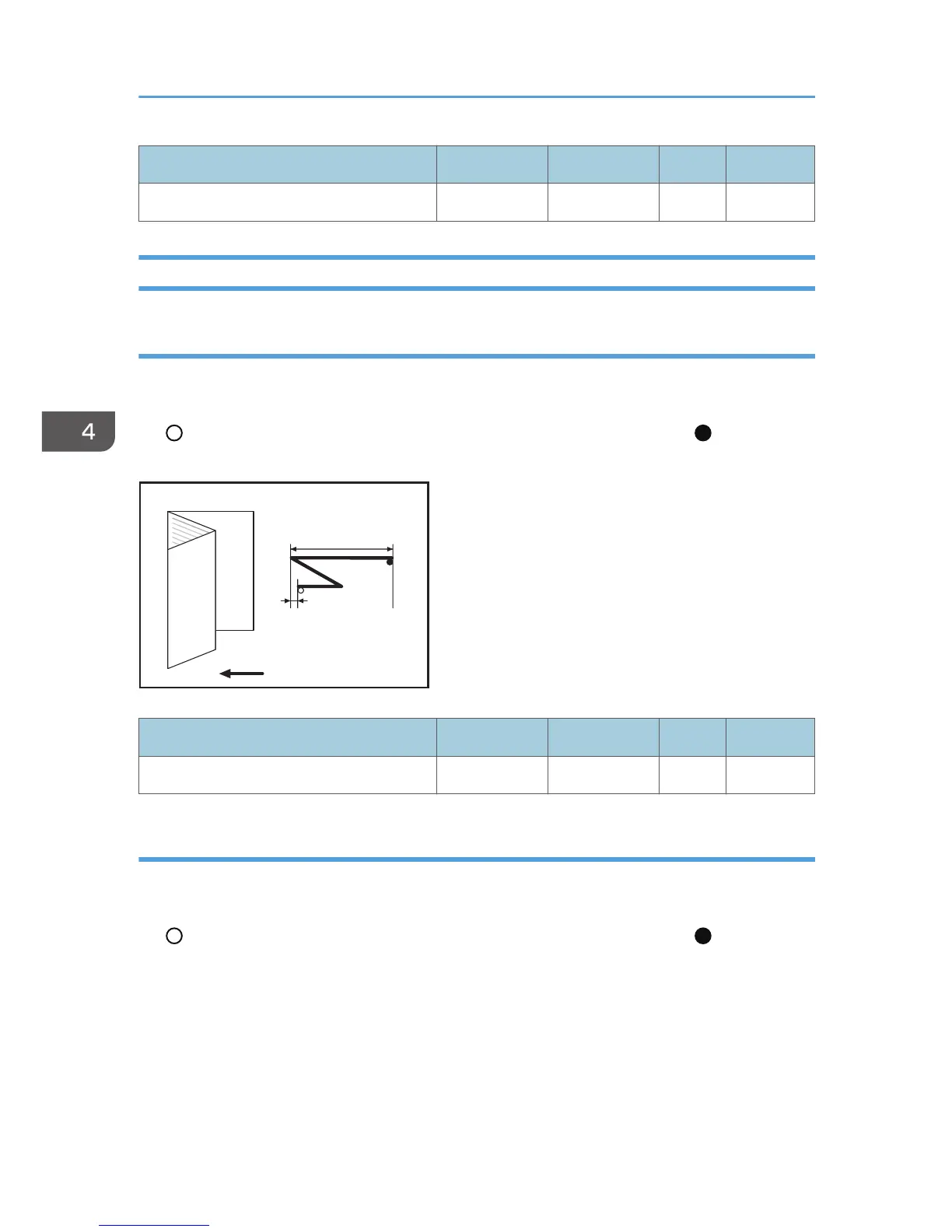 4