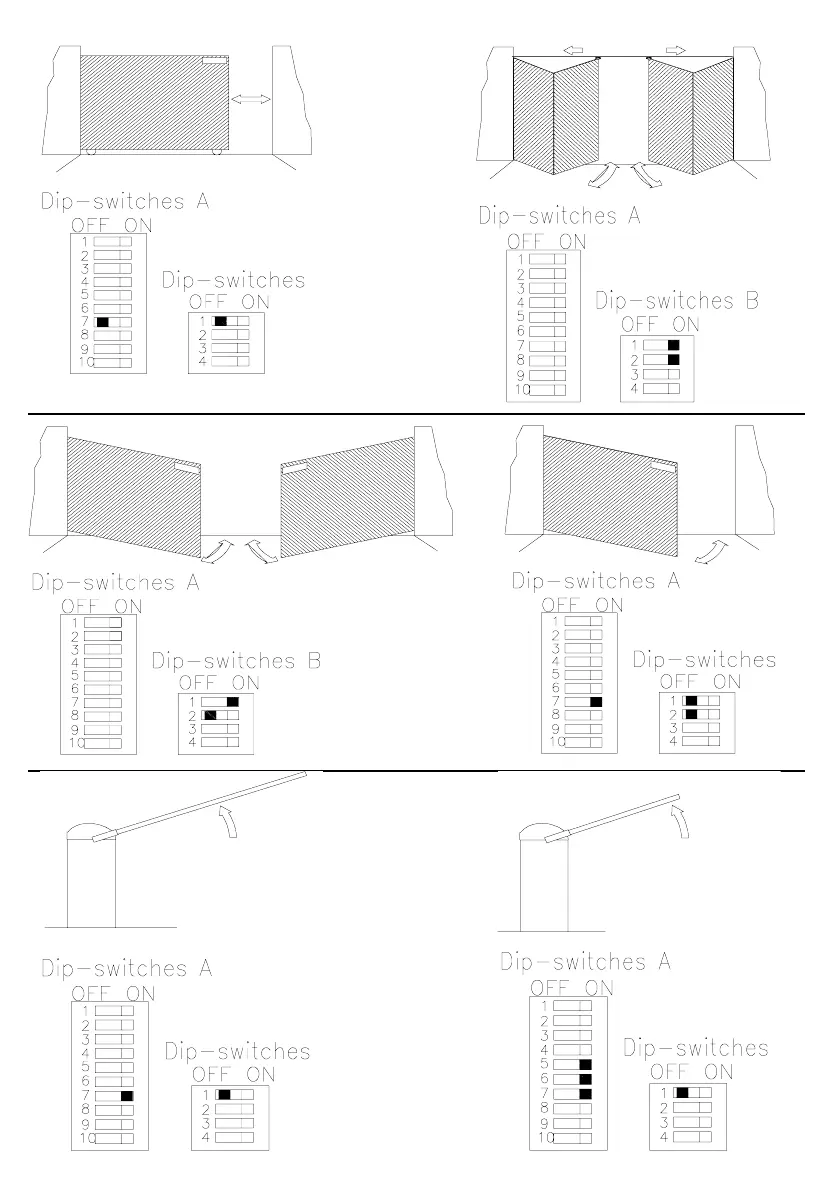 Dip-switches A
OFF ON
1
2
3
4
5
6
7
8
9
10

Dip-switches
OFF ON
1
2
3
4

Dip-switches A
OFF ON
1
2
3
4
5
6
7
8
9
10

Dip-switches B
OFF ON
1
2
3
4

Dip-switches A
OFF ON
1
2
3
4
5
6
7
8
9
10

Dip-switches B
OFF ON
1
2
3
4

Dip-switches A
OFF ON
1
2
3
4
5
6
7
8
9
10

Dip-switches
OFF ON
1
2
3
4

Dip-switches A
OFF ON
1
2
3
4
5
6
7
8
9
10

Dip-switches
OFF ON
1
2
3
4

Dip-switches A
OFF ON
1
2
3
4
5
6
7
8
9
10

Dip-switches
OFF ON
1
2
3
4