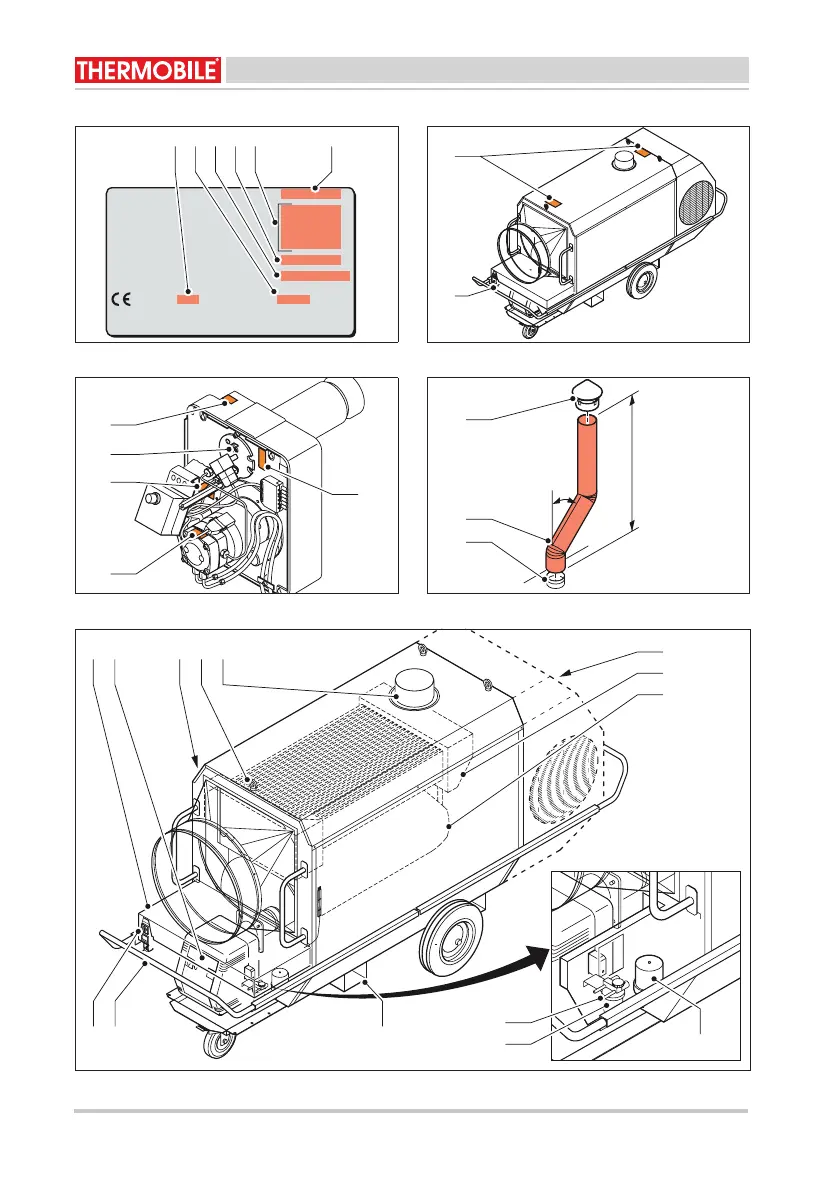 THERMOBILE®

CE