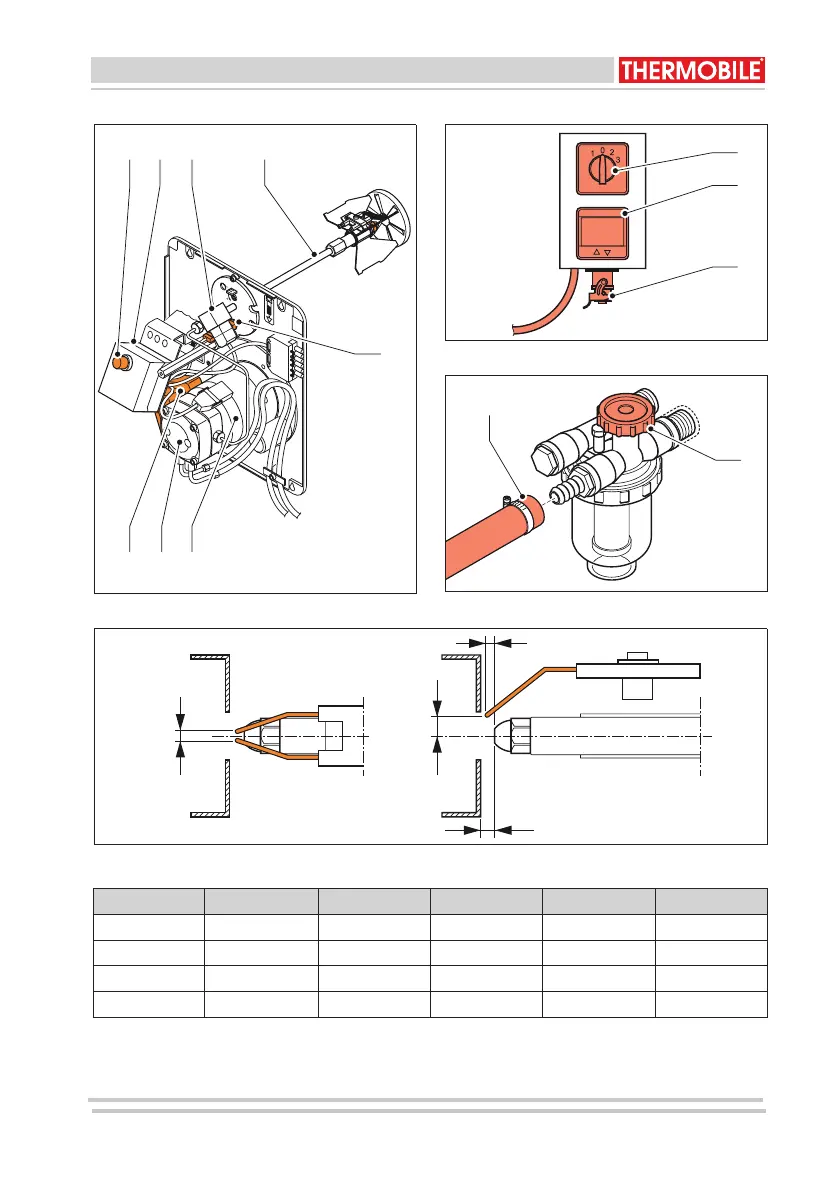 THERMOBILE

1 0 2 3