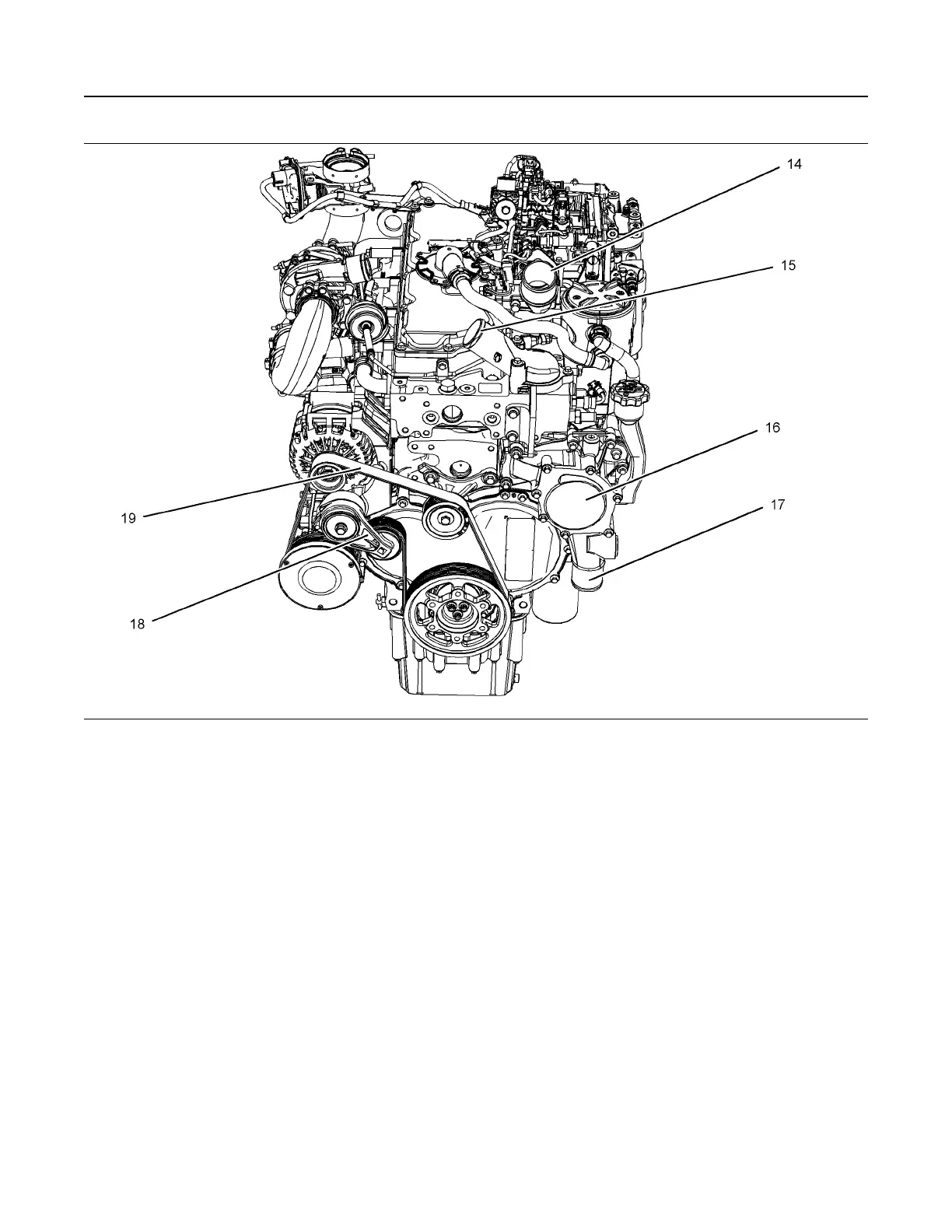 14

15

16

17

19

18