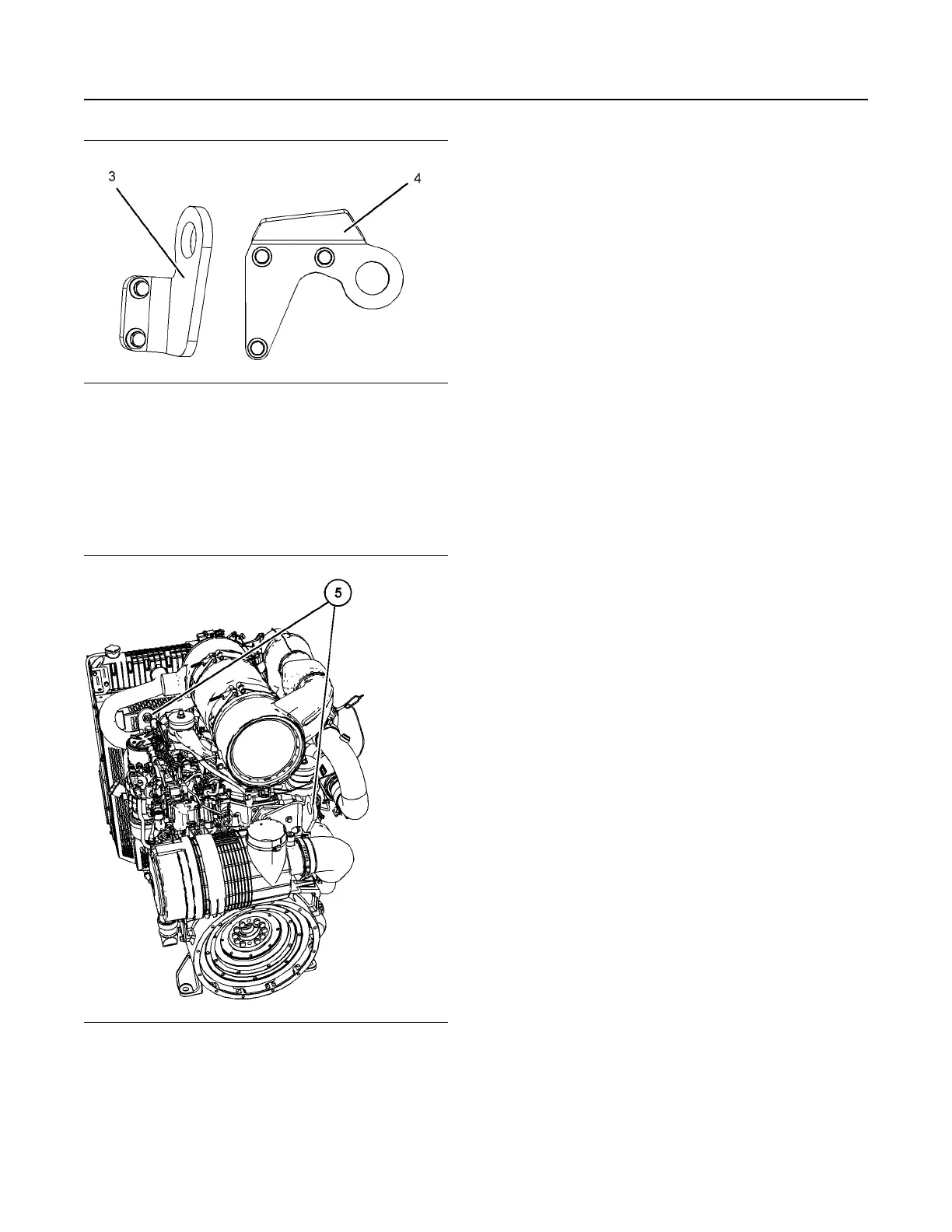 3

4

5