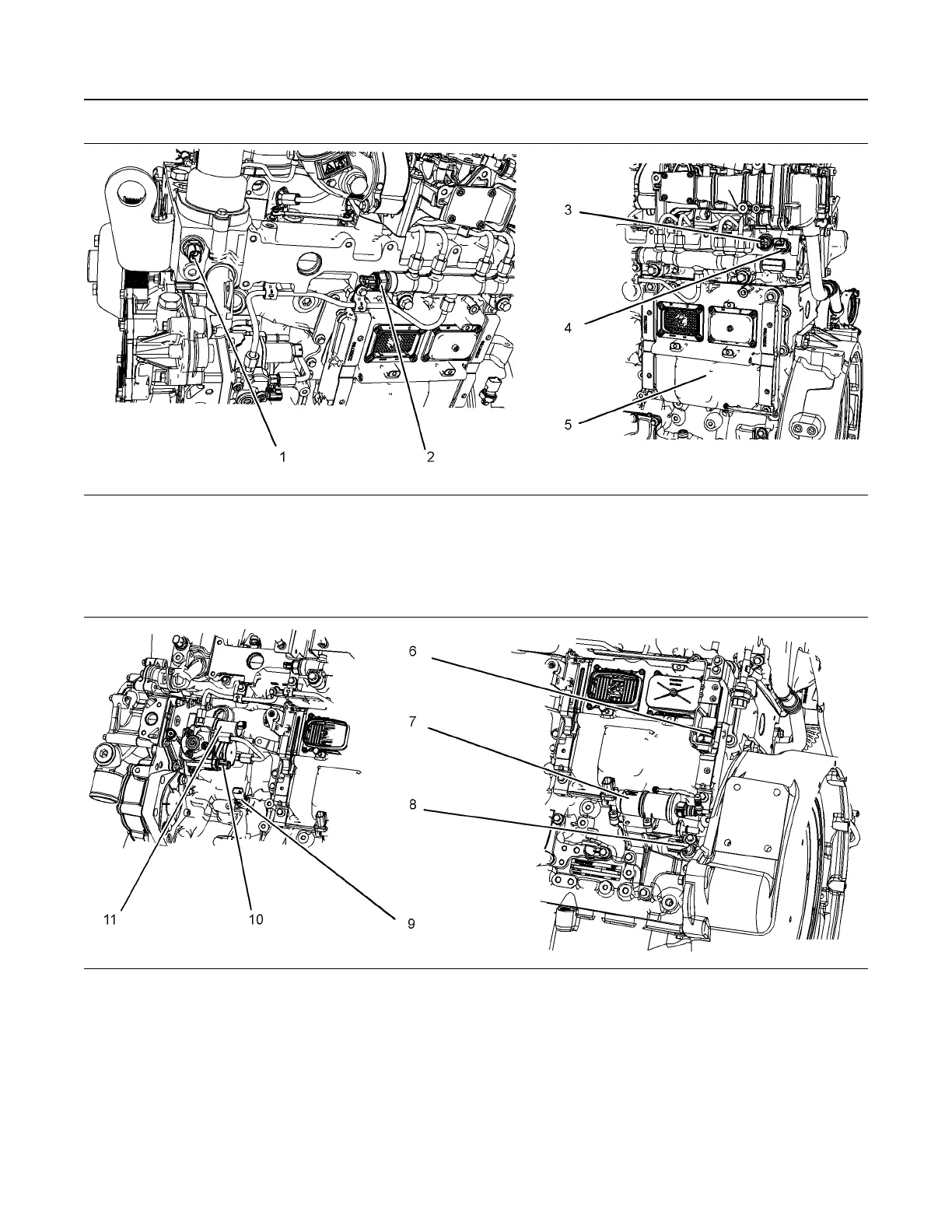 3

4

5

1

2

6

7

8

11

10

9