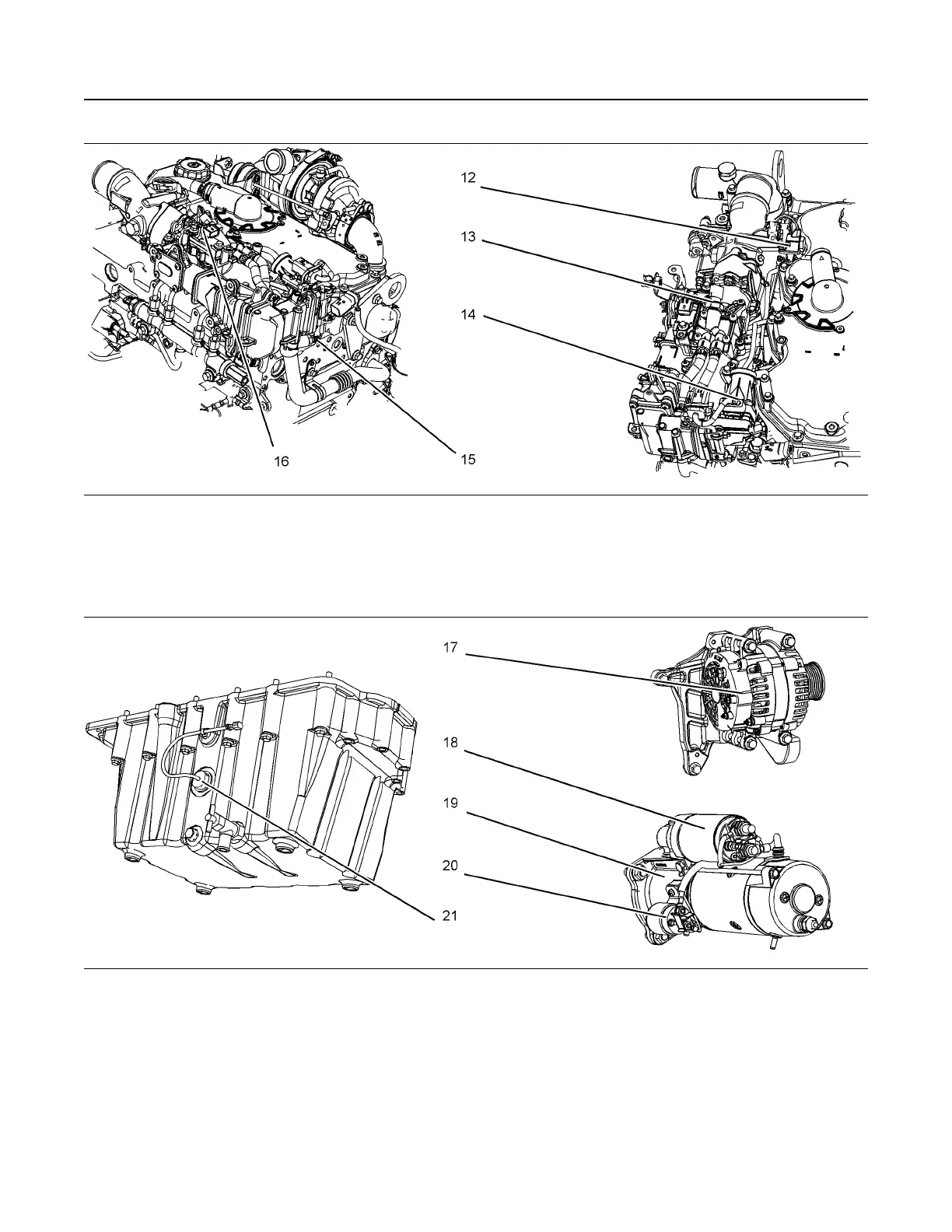 12

13

14

16

15

17

18

19

20

21