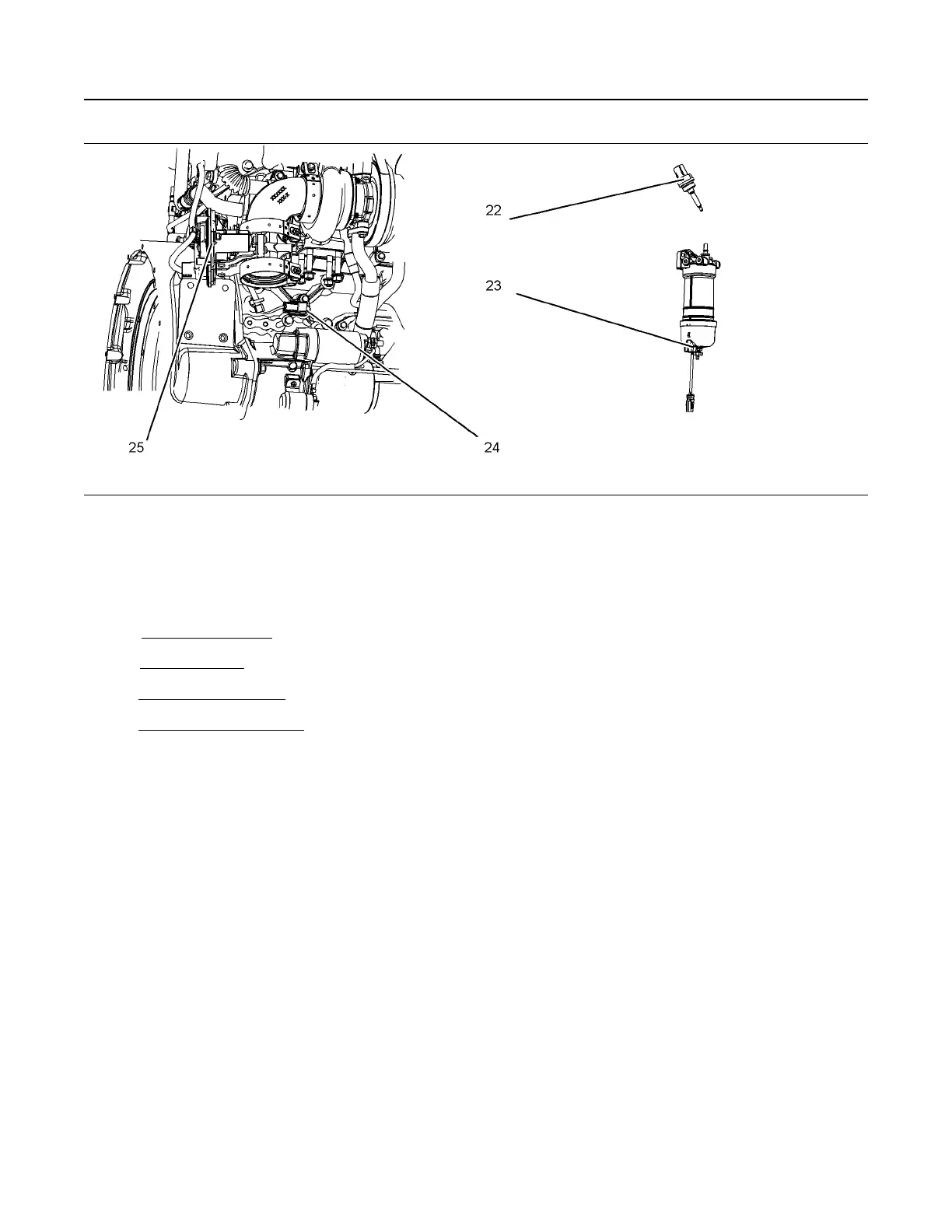 22

23

25

24