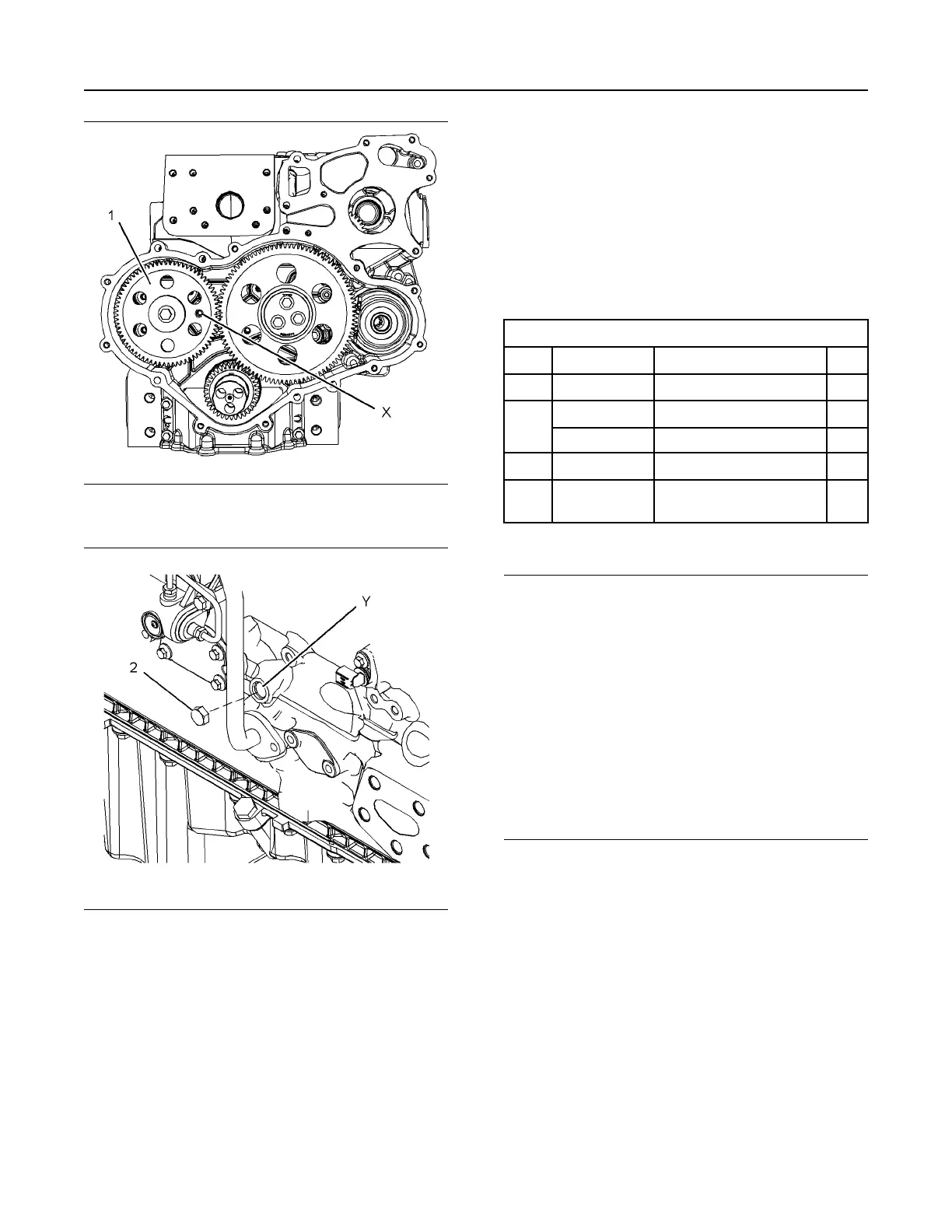 1

X

Y

2