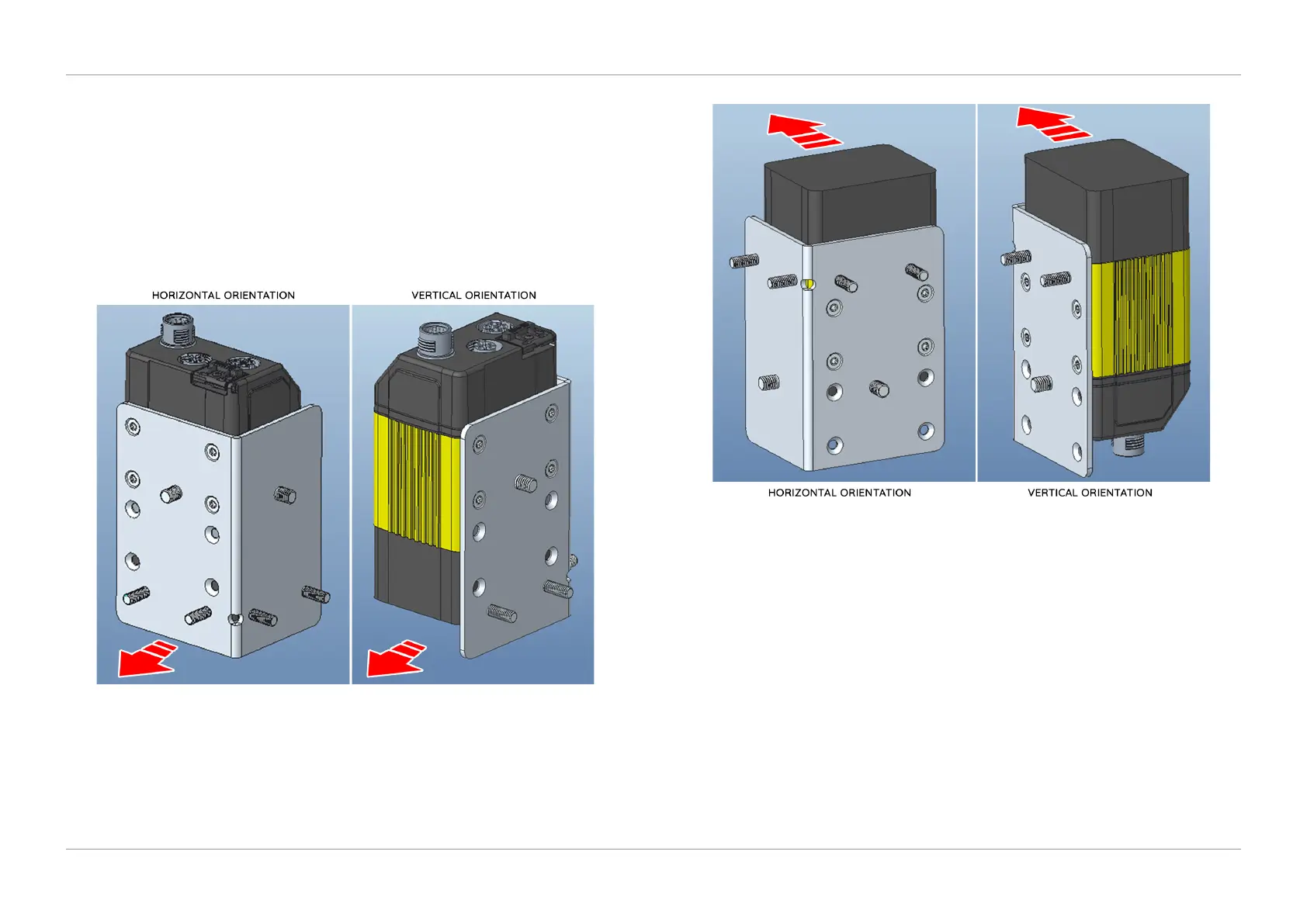 HORIZONTAL ORIENTATION

VERTICAL ORIENTATION

HORIZONTAL ORIENTATION

VERTICAL ORIENTATION