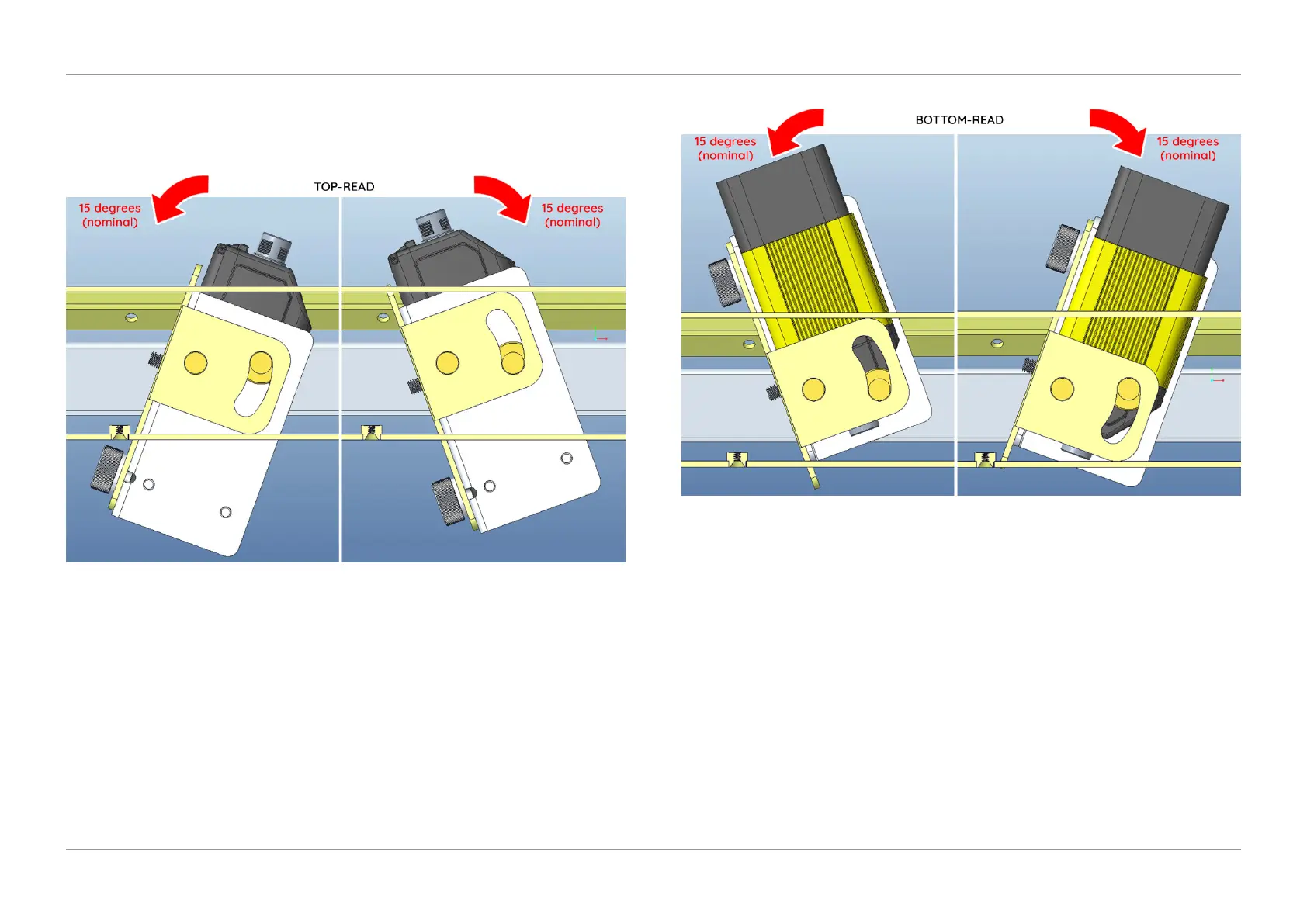 TOP-READ

15 degrees
(nominal)

15 degrees
(nominal)

BOTTOM-READ

15 degrees
(nominal)

15 degrees
(nominal)