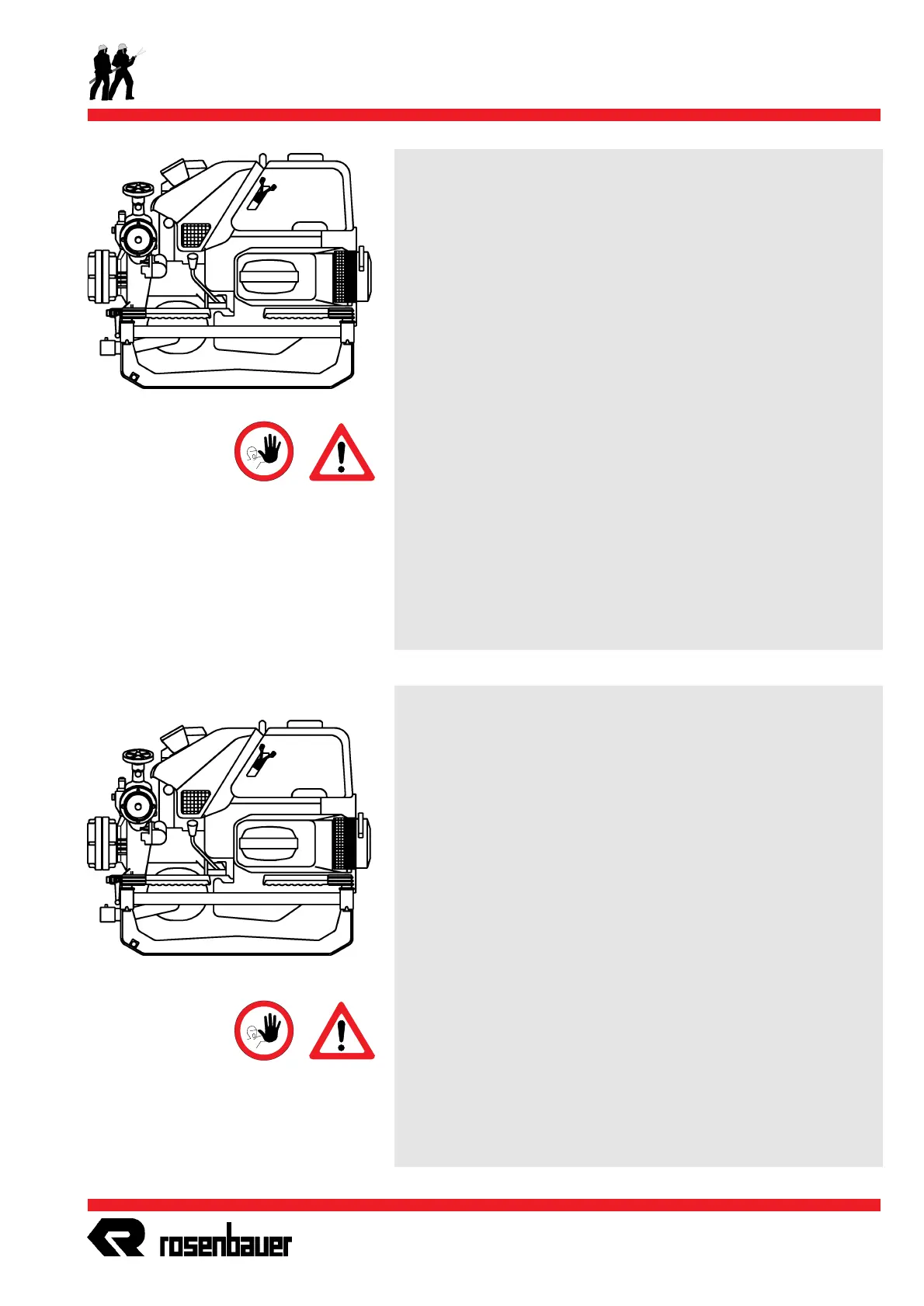 rosenbauer