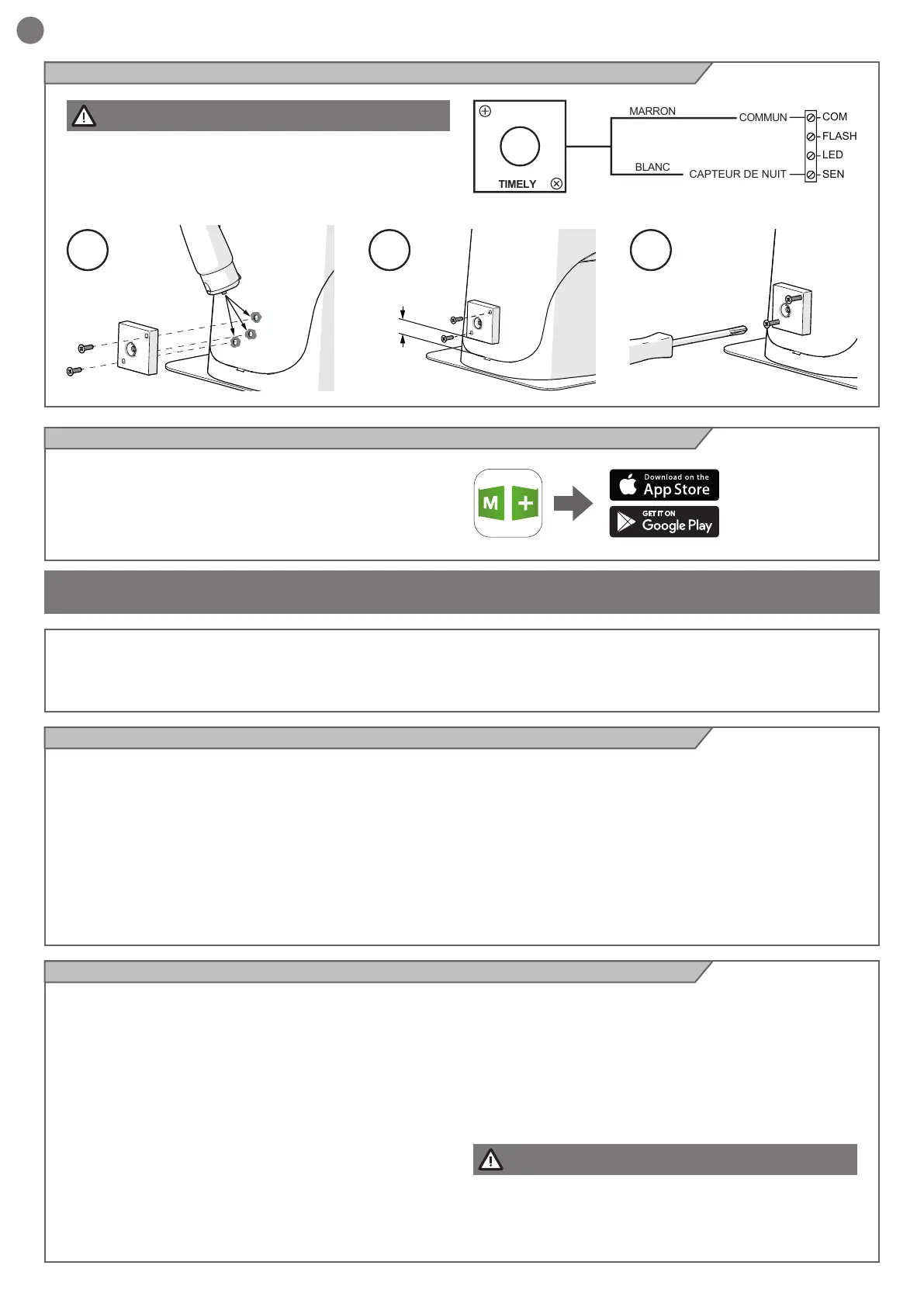 TIMELY

MARRON

BLANC

COMMUN

CAPTEUR DE NUIT

COM

FLASH

LED

SEN

M +

Download on the App Store

GET IT ON Google Play