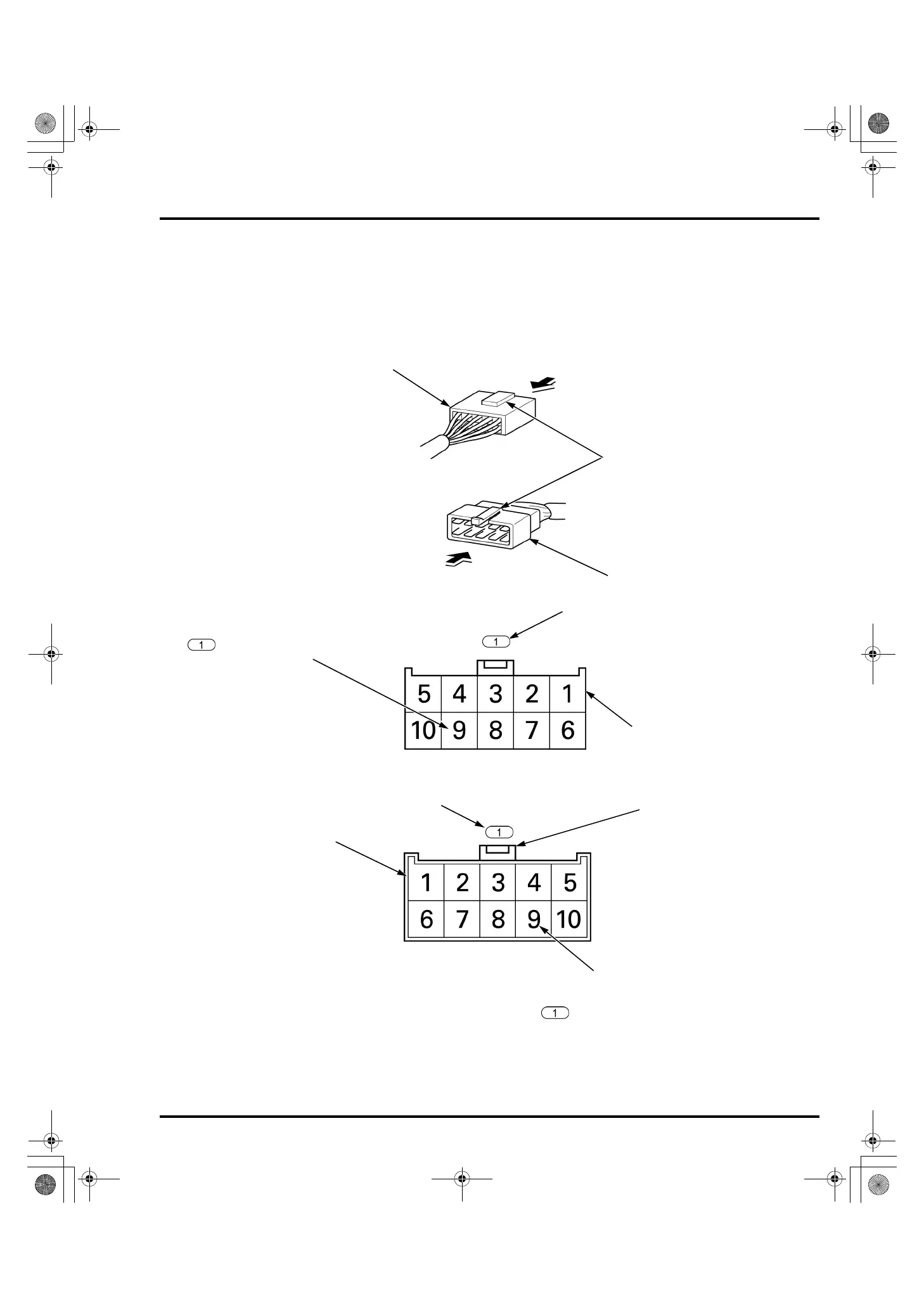 1

1

5 4 3 2 1
10 9 8 7 6

1

1 2 3 4 5
6 7 8 9 10

1