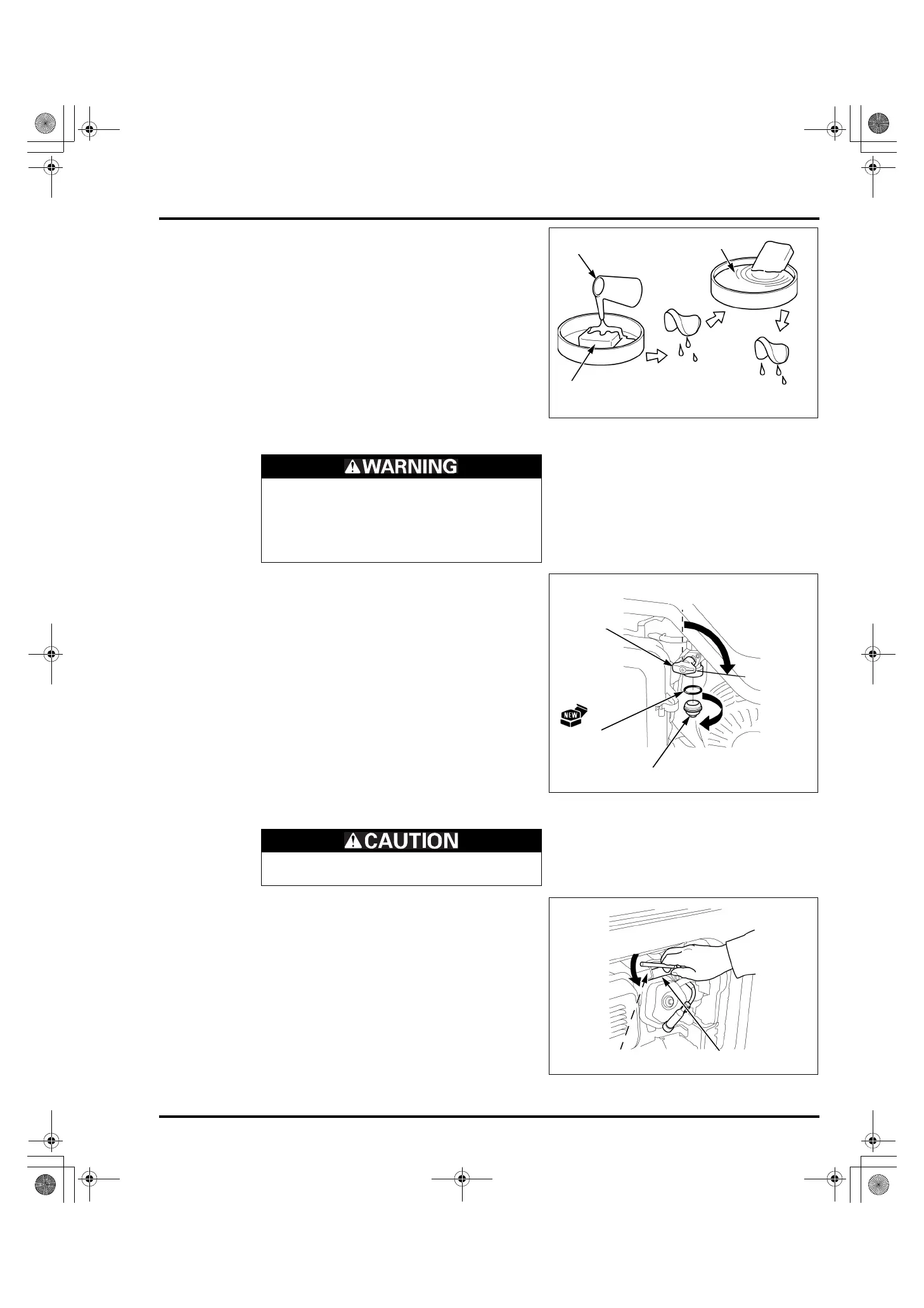 WARNING

NEW

CAUTION