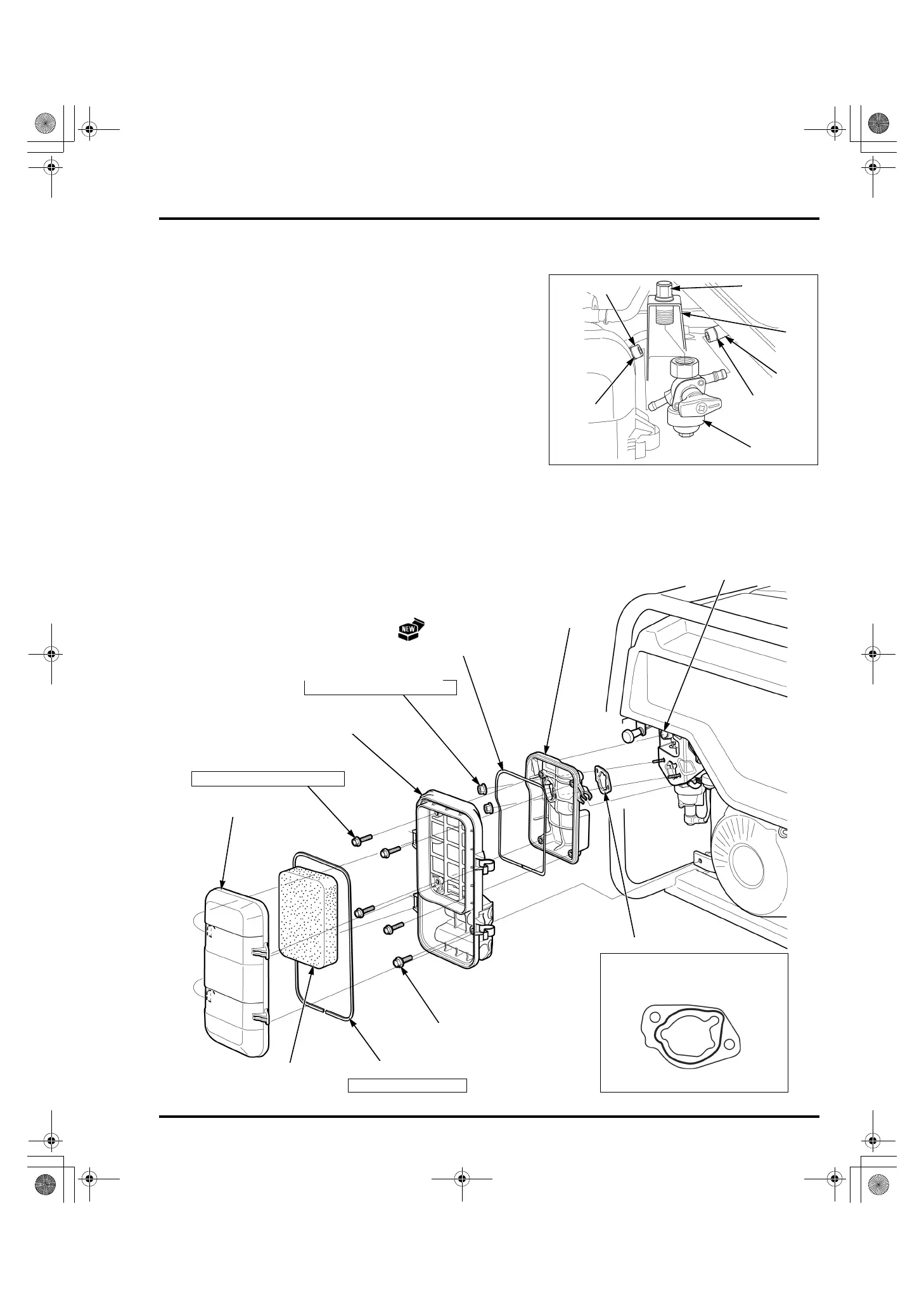 NEW