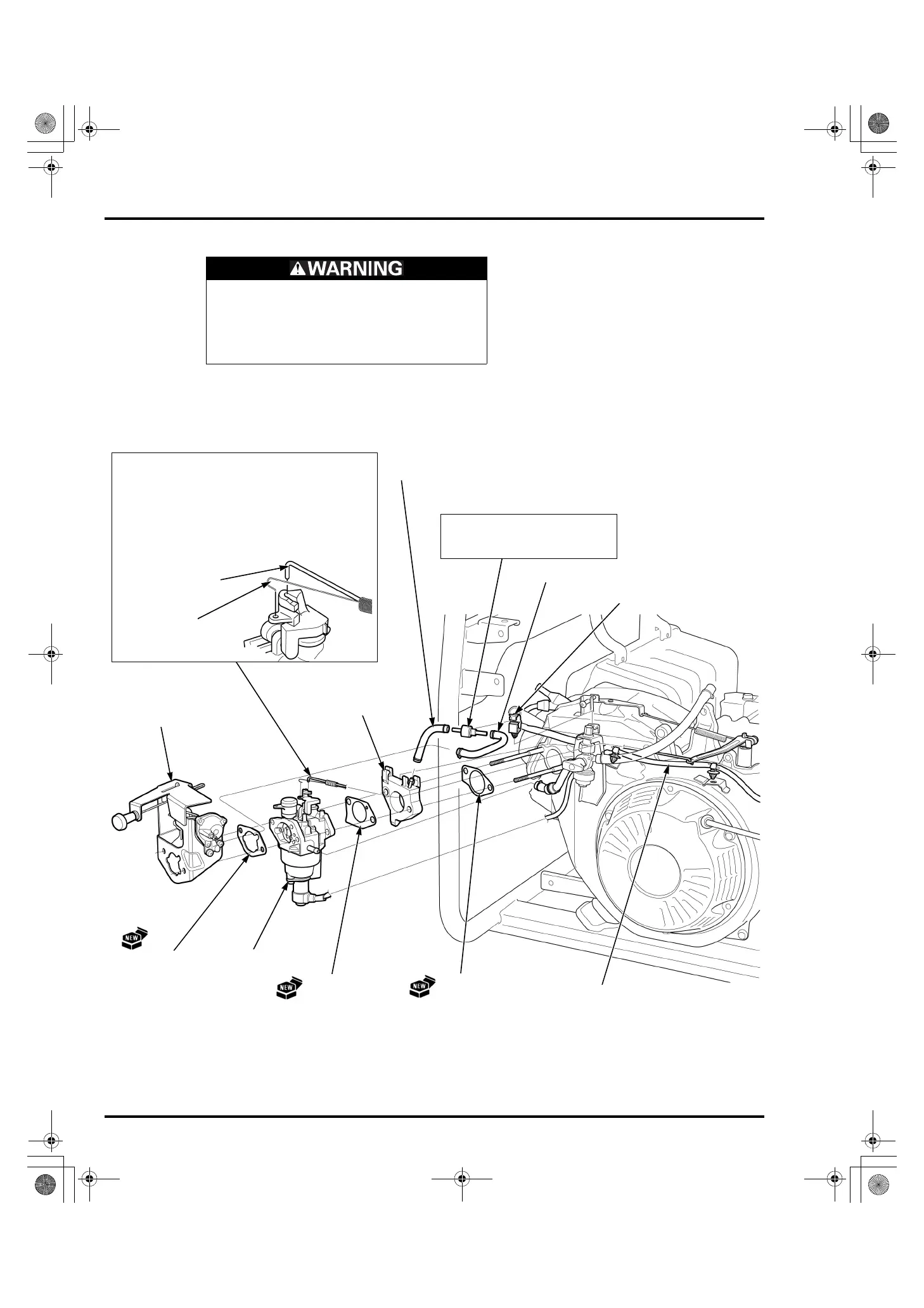 WARNING

NEW

NEW

NEW