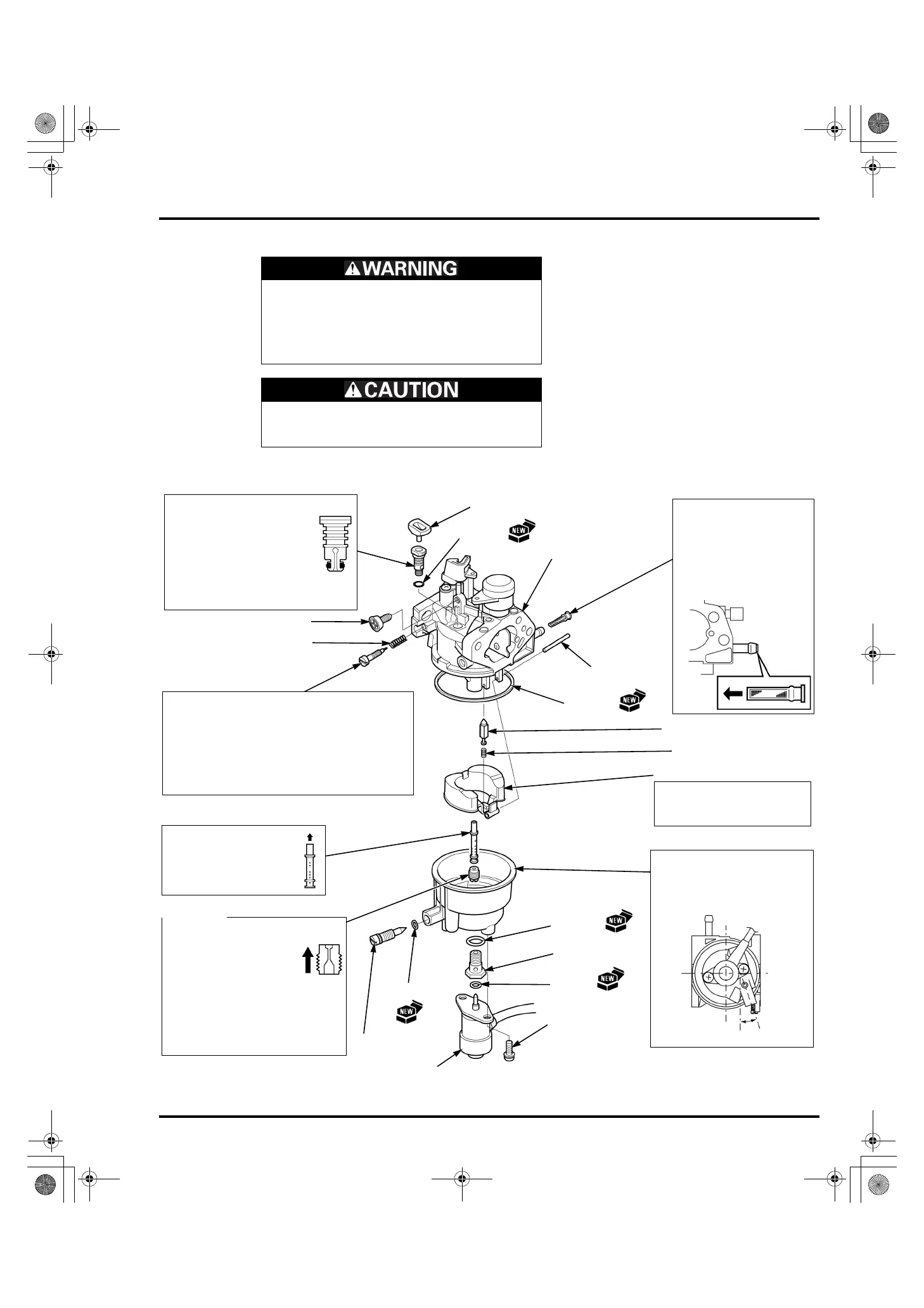 WARNING

CAUTION

NEW

NEW

NEW

NEW

NEW