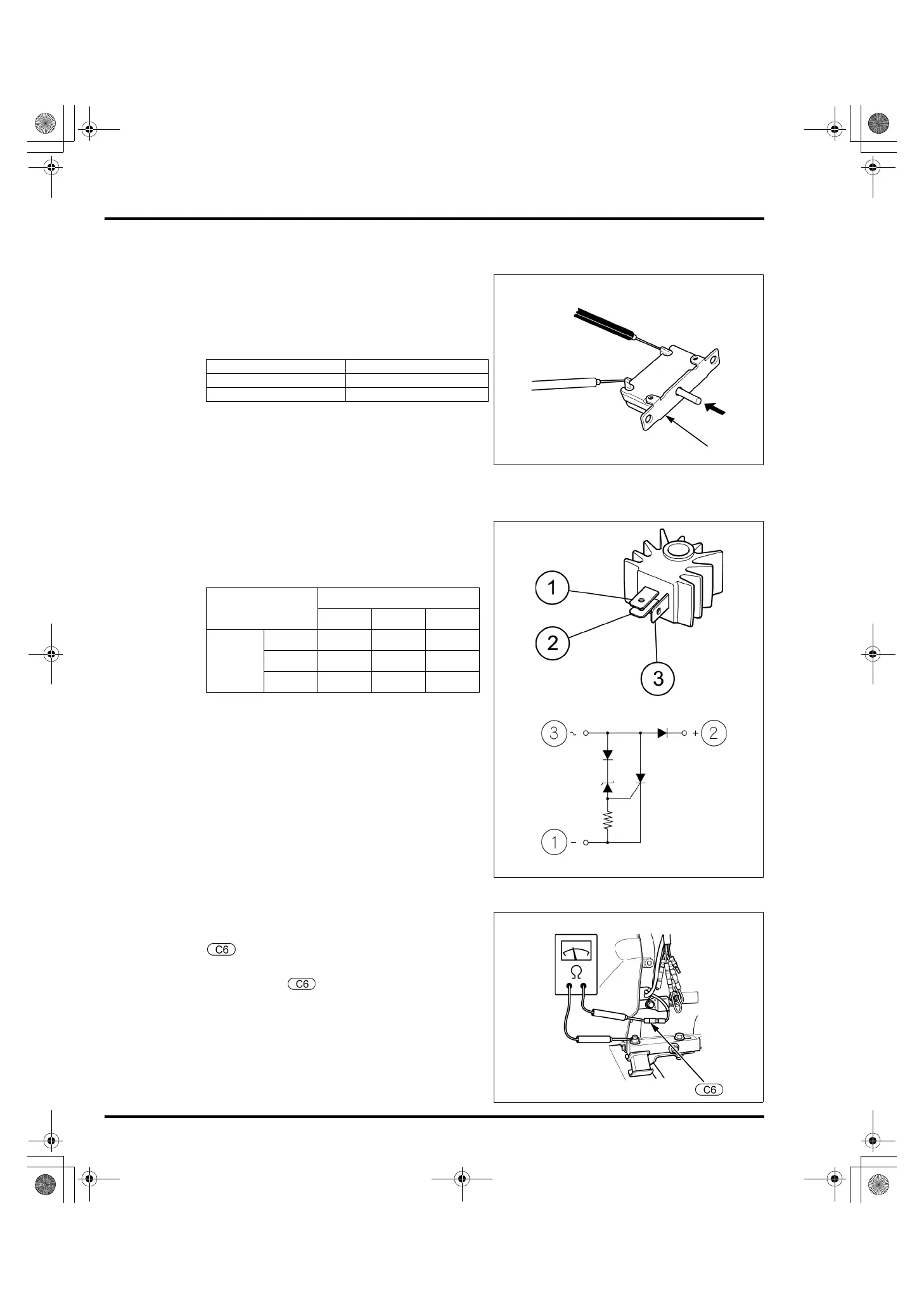 1

2

3

③ ~ + ②

① −

C6

C6

Ω

C6