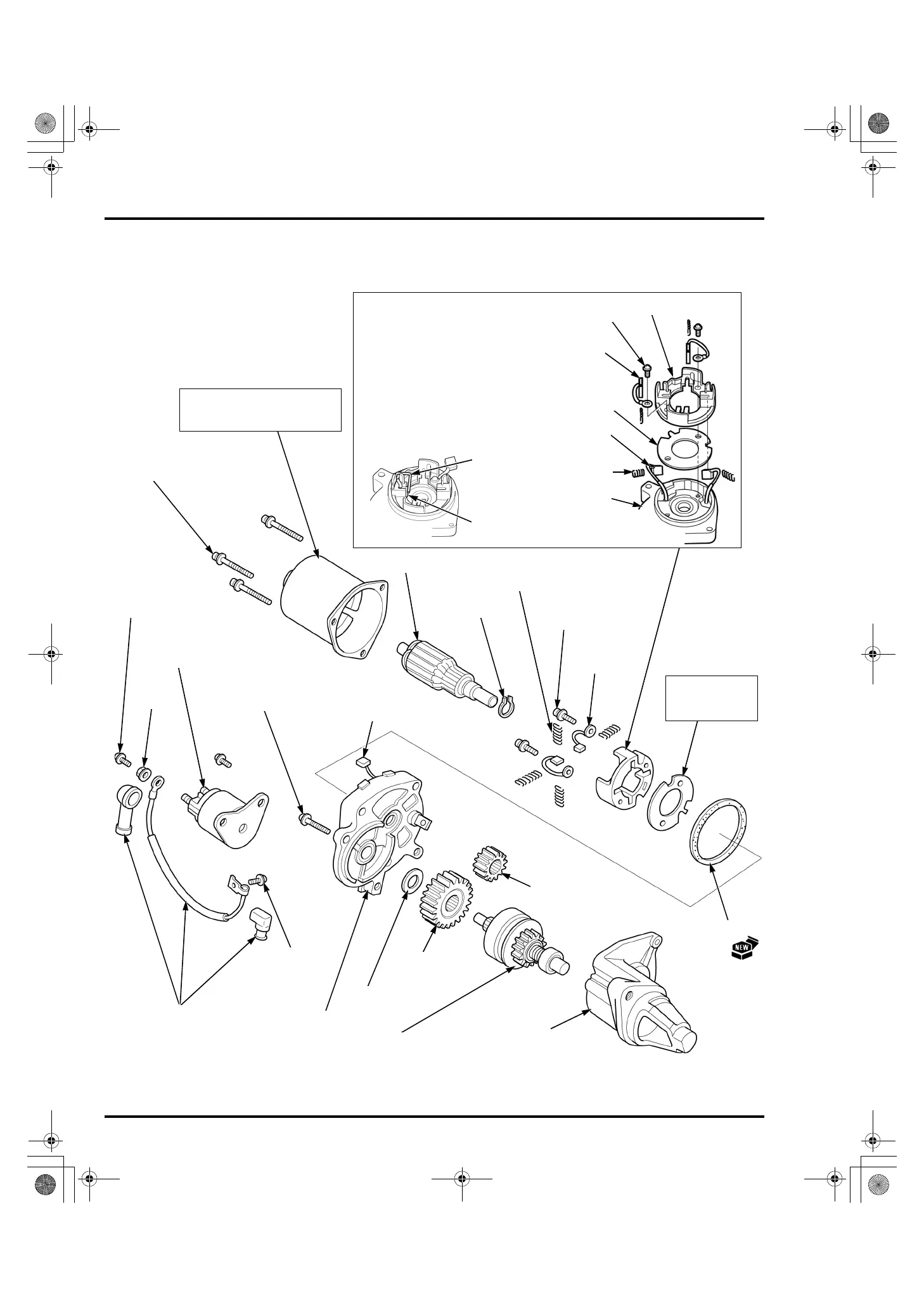 NEW