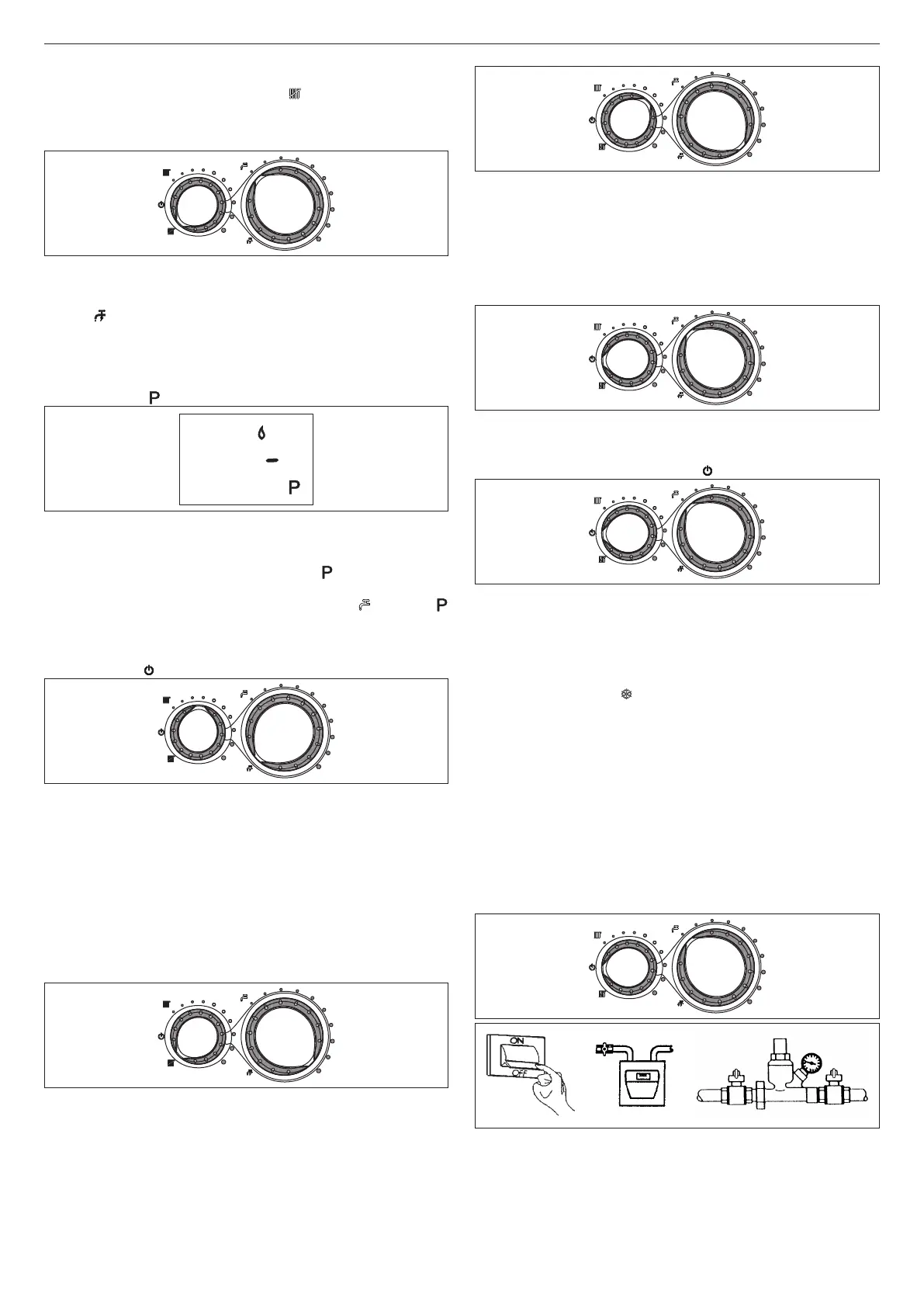 P

P

P

P

ON
OFF