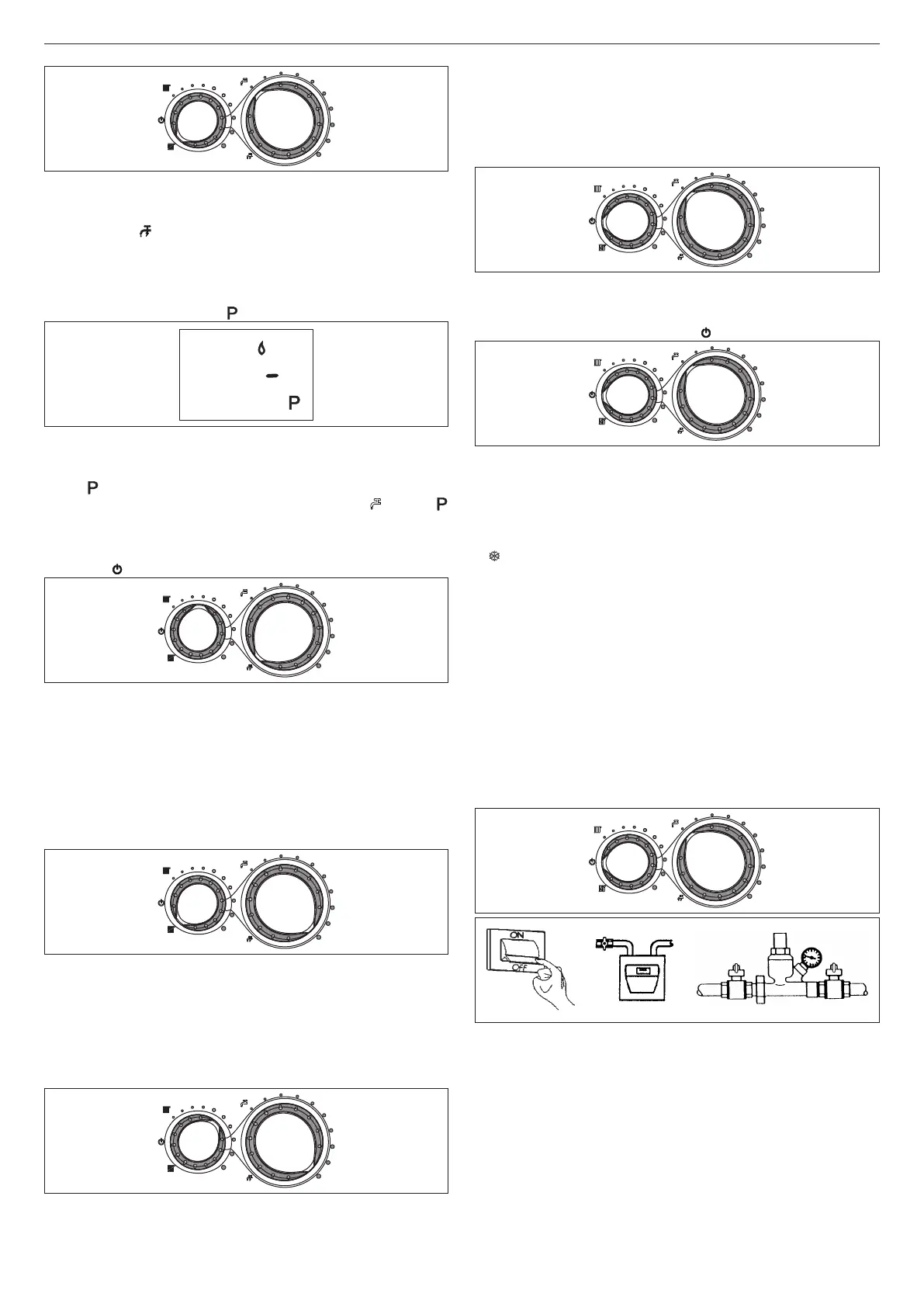 P

P

P

P

ON
OFF