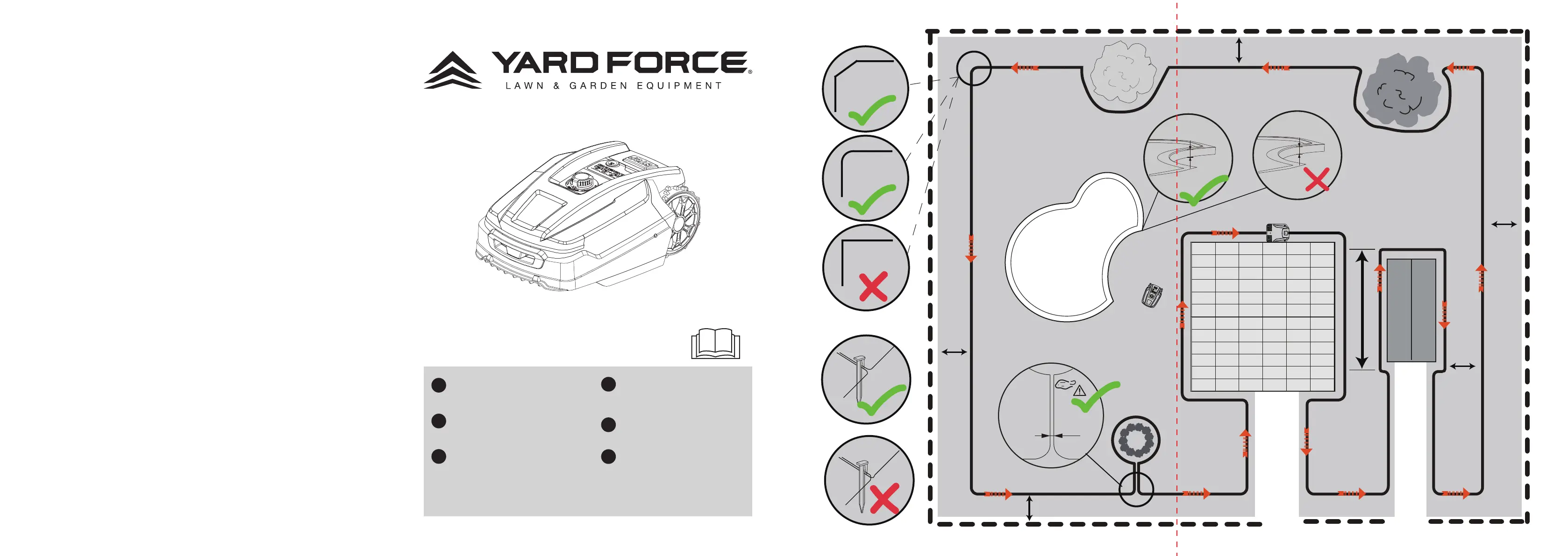 YARD FORCE®
LAWN & GARDEN EQUIPMENT