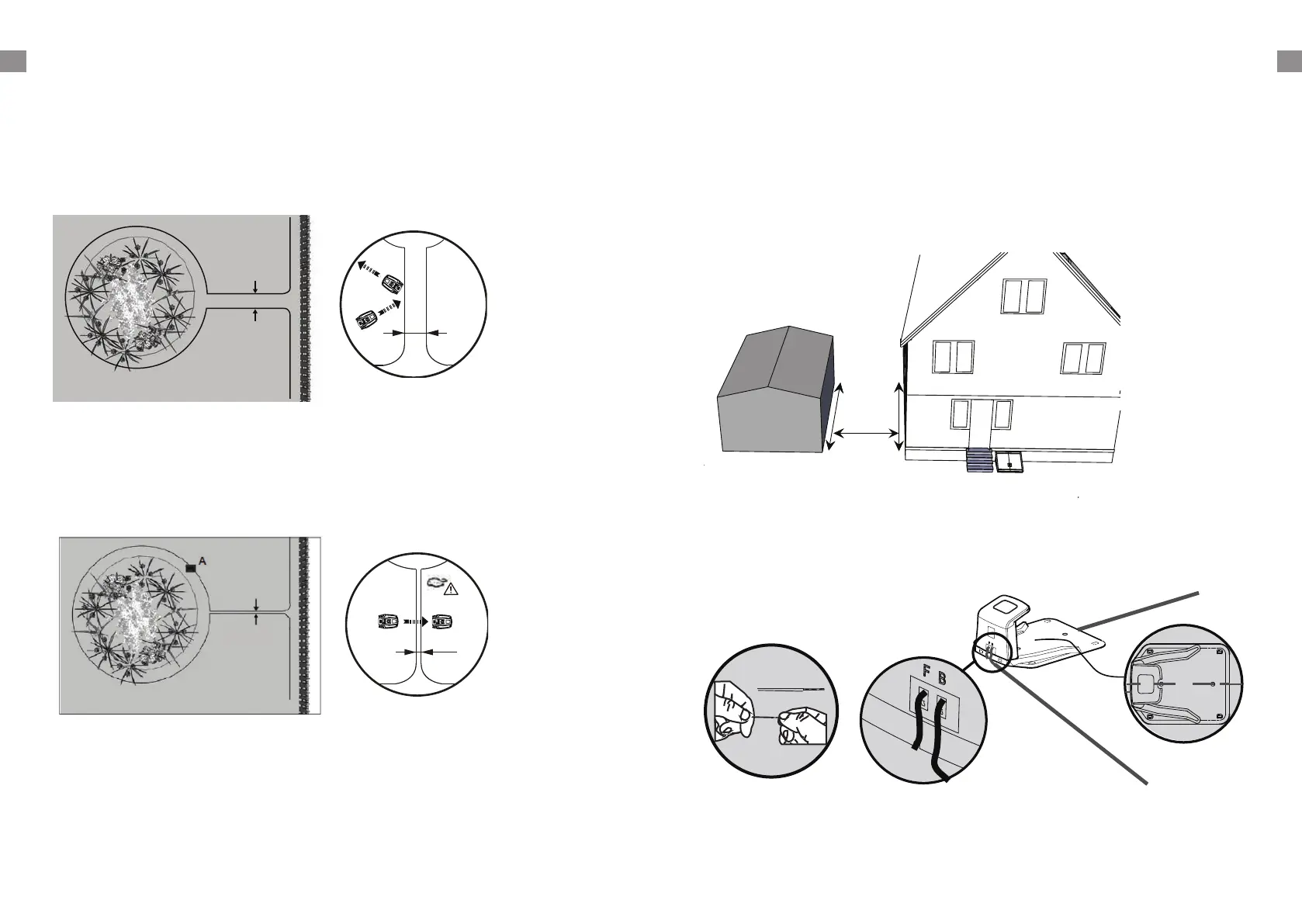 A

F B