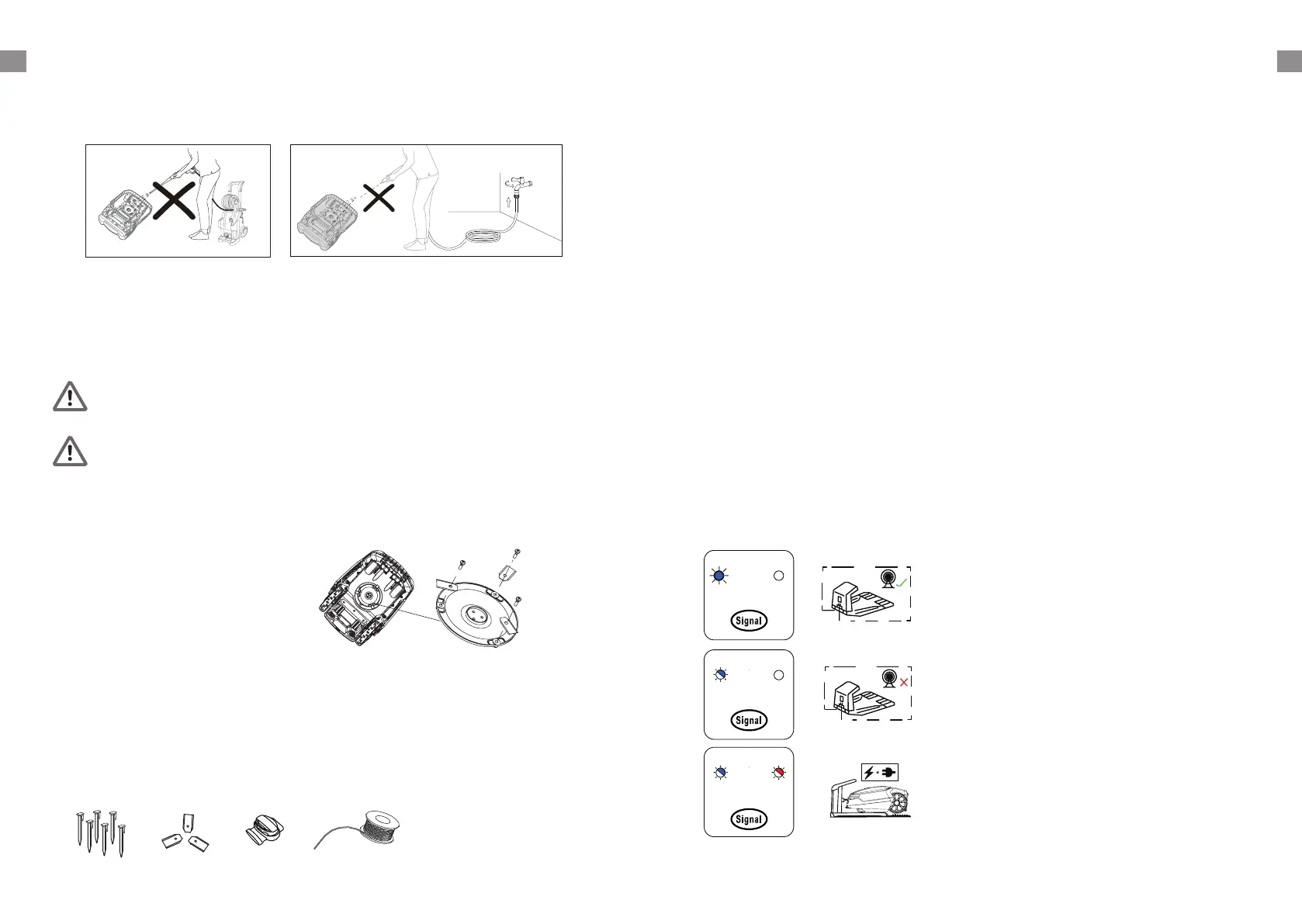 Signal

Signal

Signal