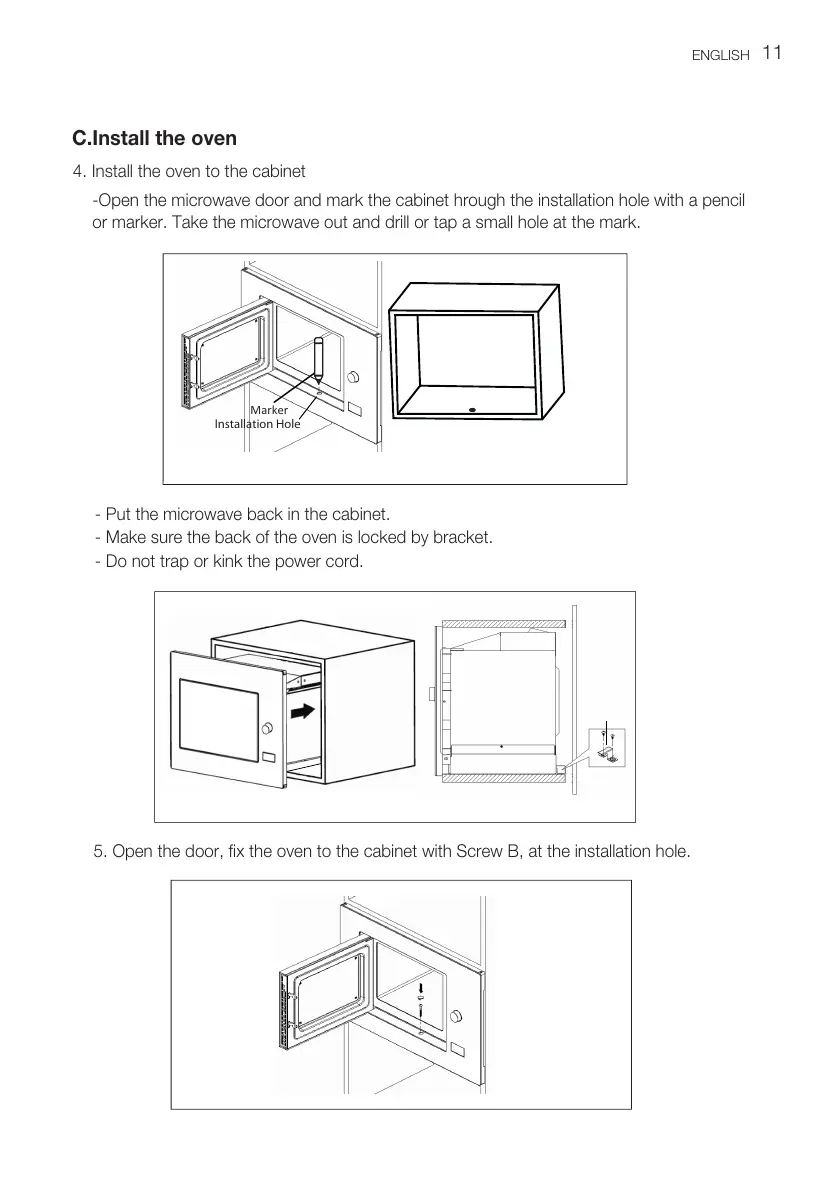 ENGLISH 11

C.Install the oven

4. Install the oven to the cabinet

-Open the microwave door and mark the cabinet hrough the installation hole with a pencil or marker. Take the microwave out and drill or tap a small hole at the mark.

Marker
Installation Hole

- Put the microwave back in the cabinet.
- Make sure the back of the oven is locked by bracket.
- Do not trap or kink the power cord.

5. Open the door, fix the oven to the cabinet with Screw B, at the installation hole.