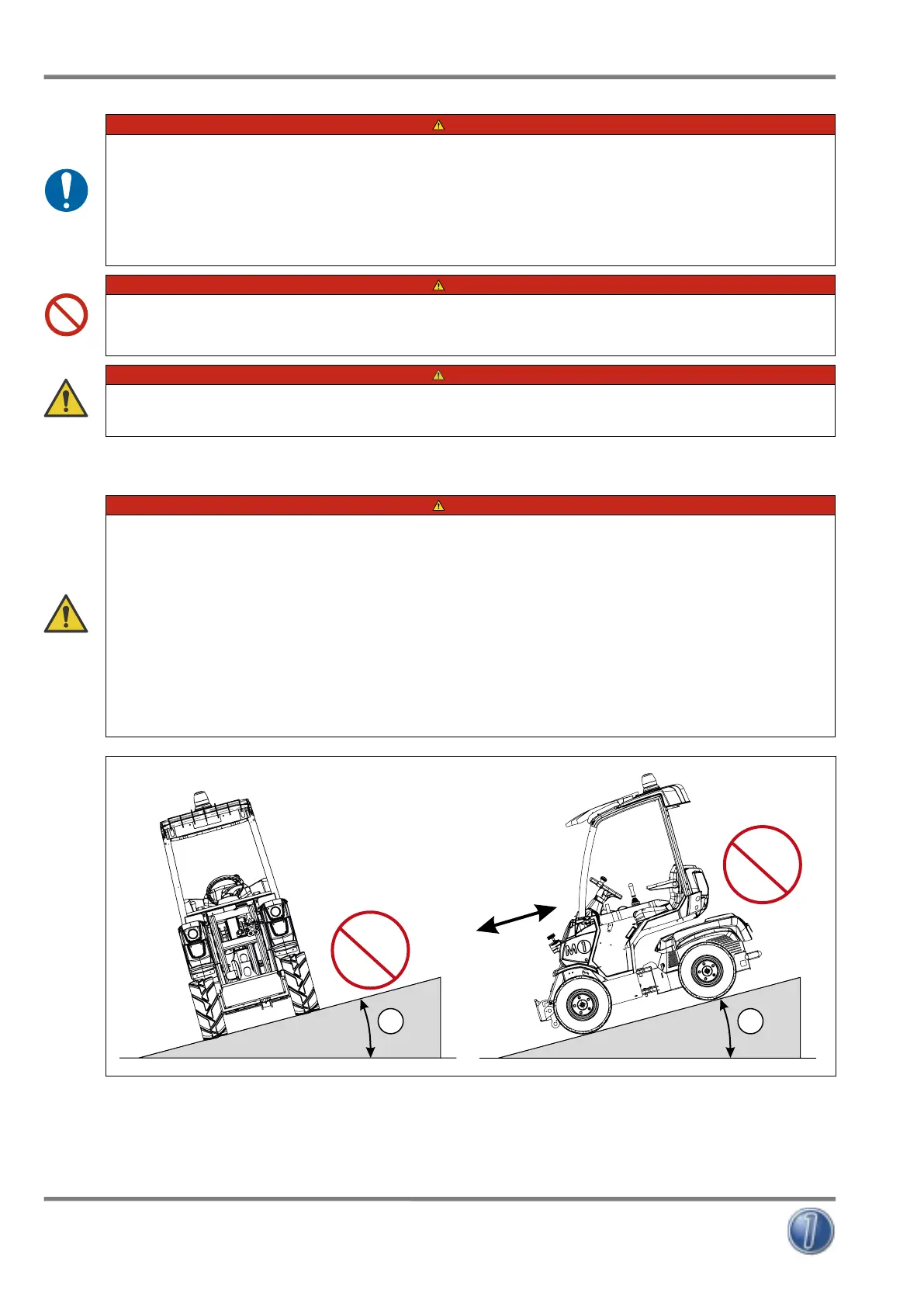 M1