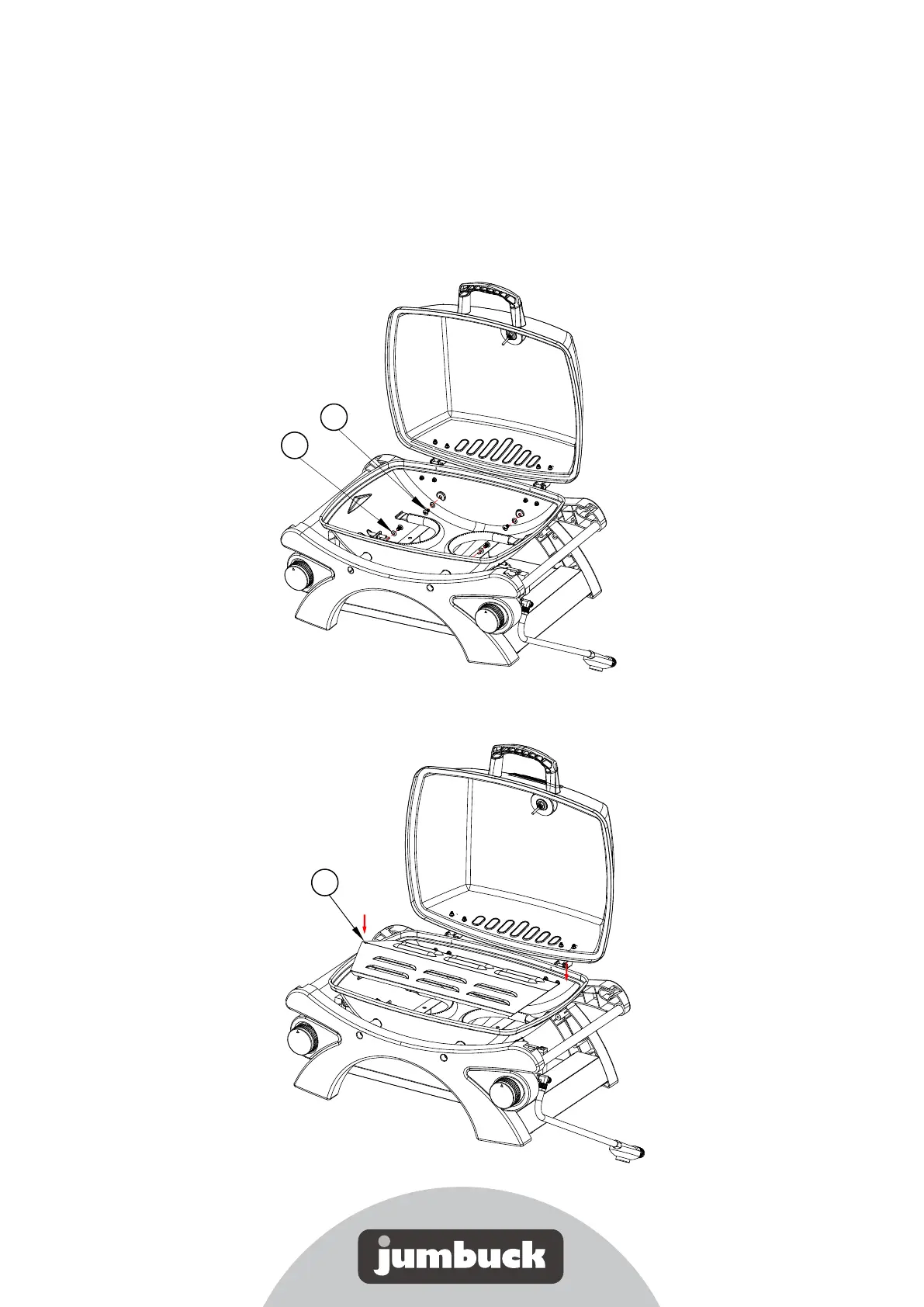 jumbuck