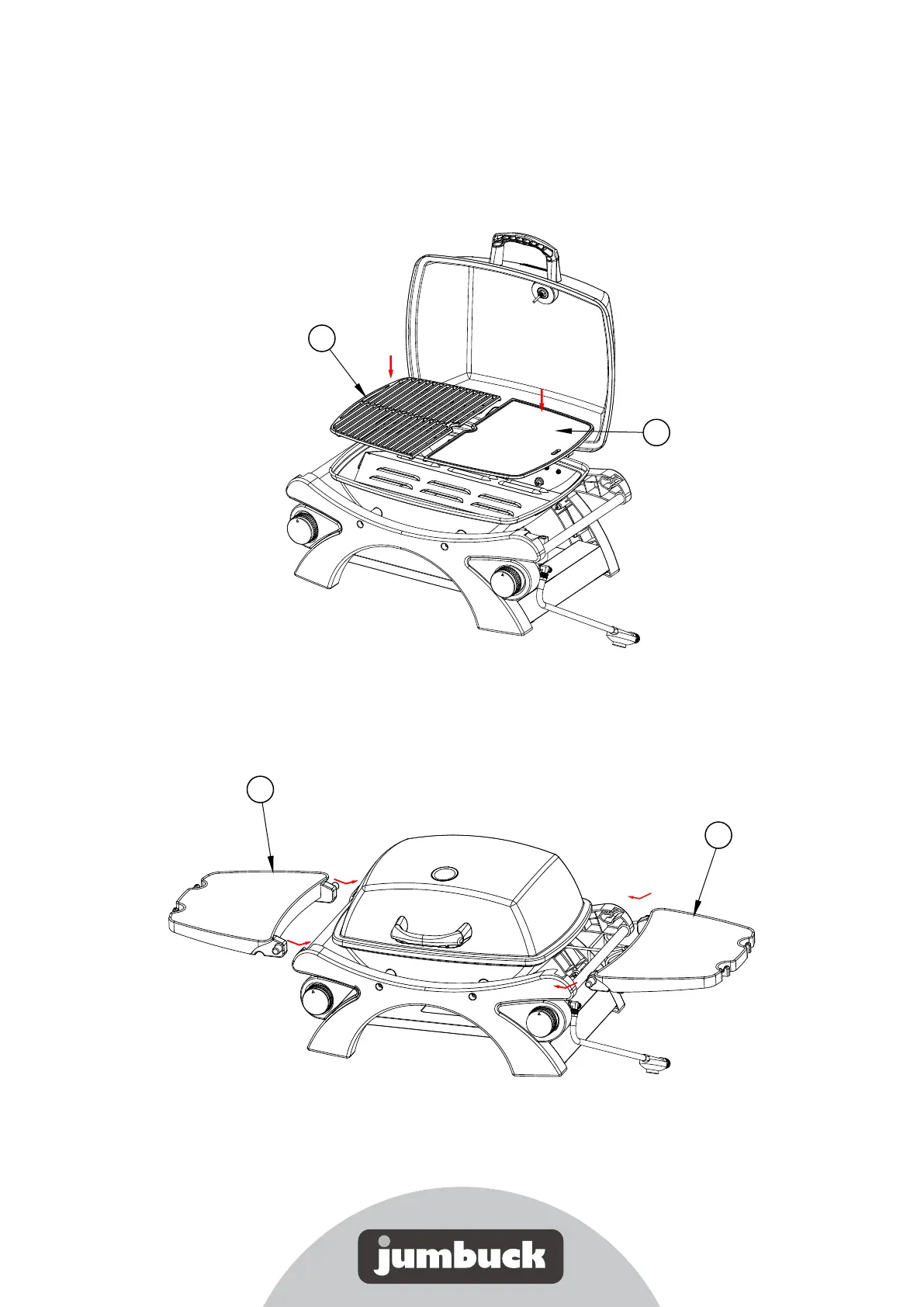 jumbuck