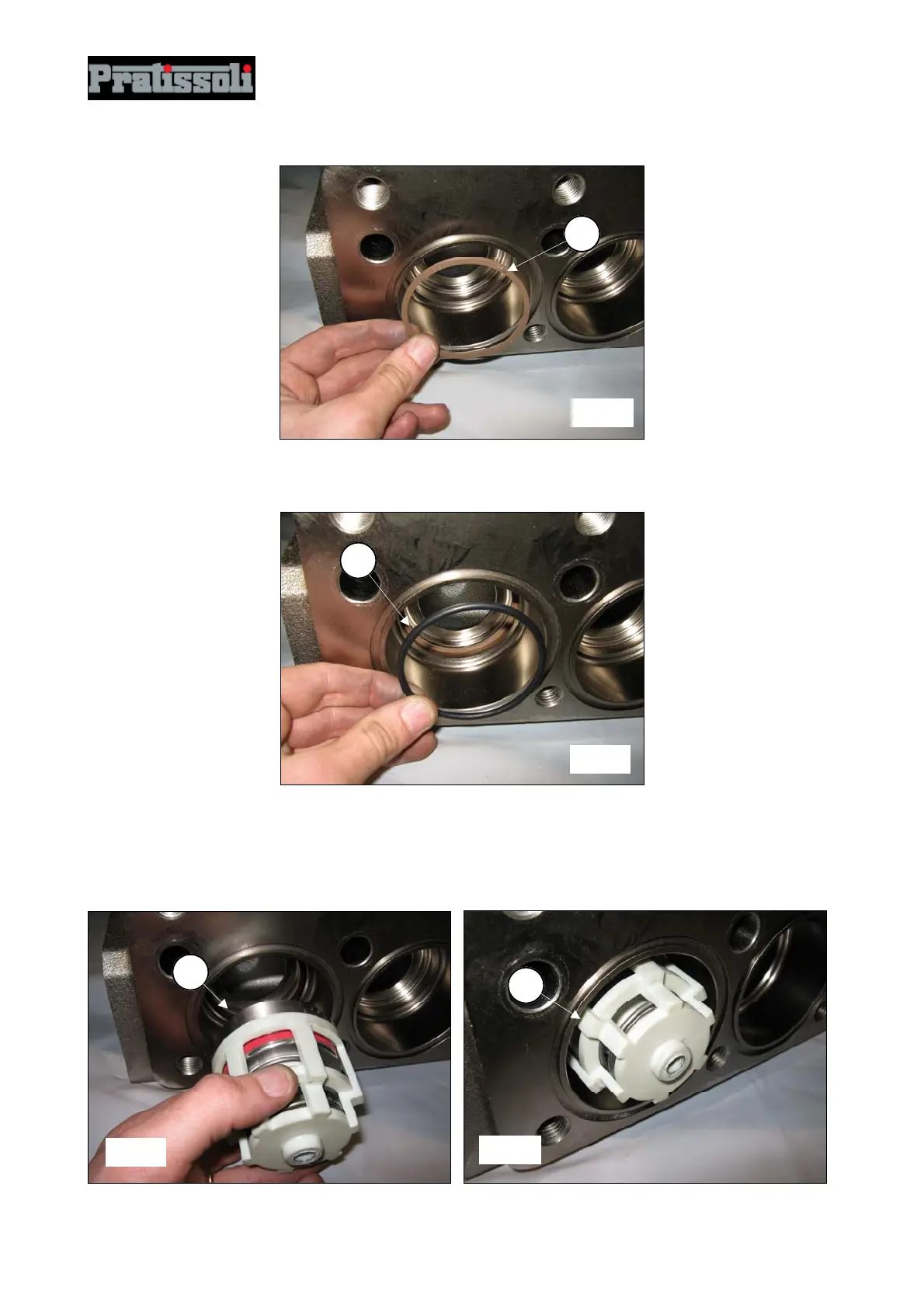 Pratissoli