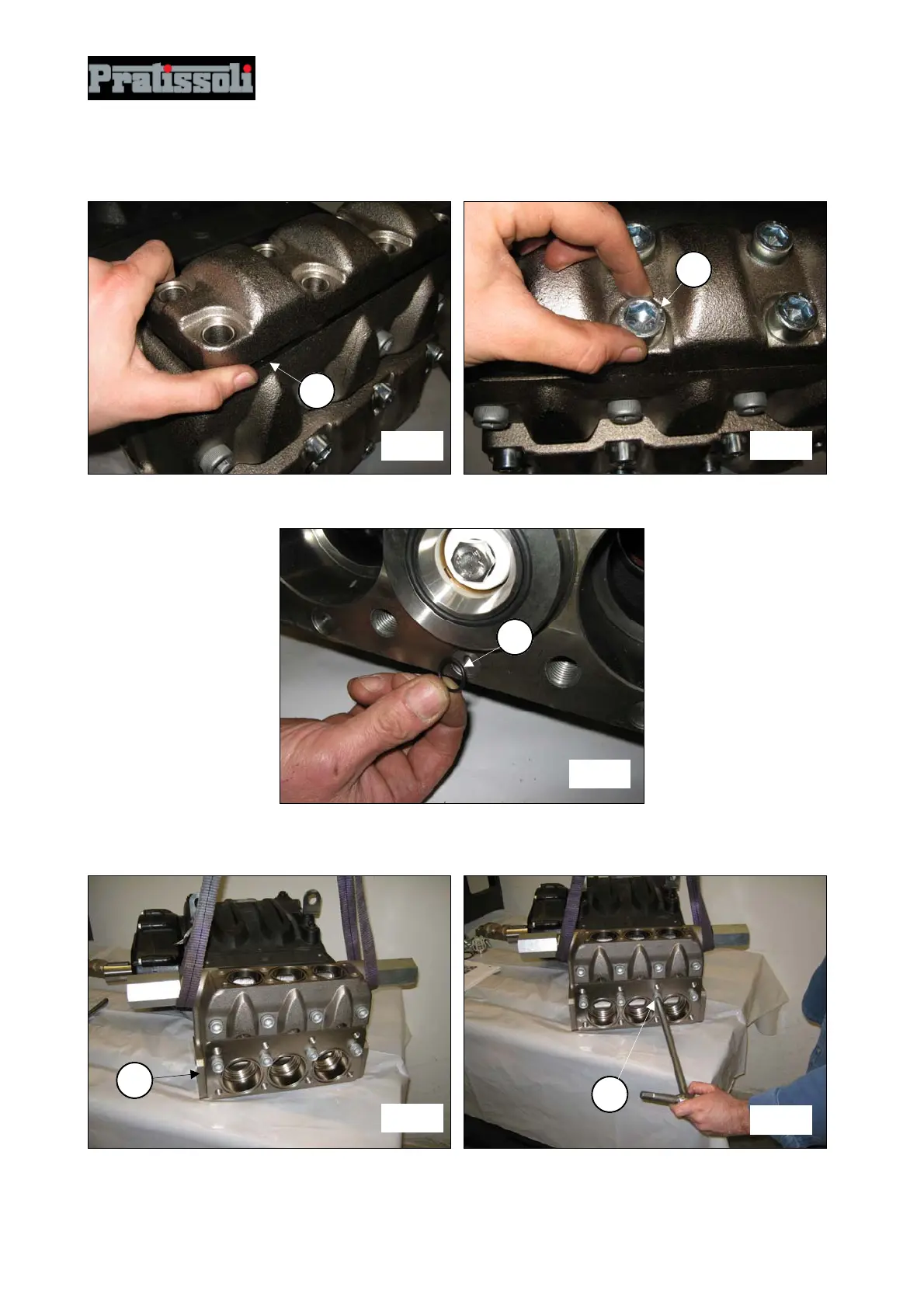 Pratissoli